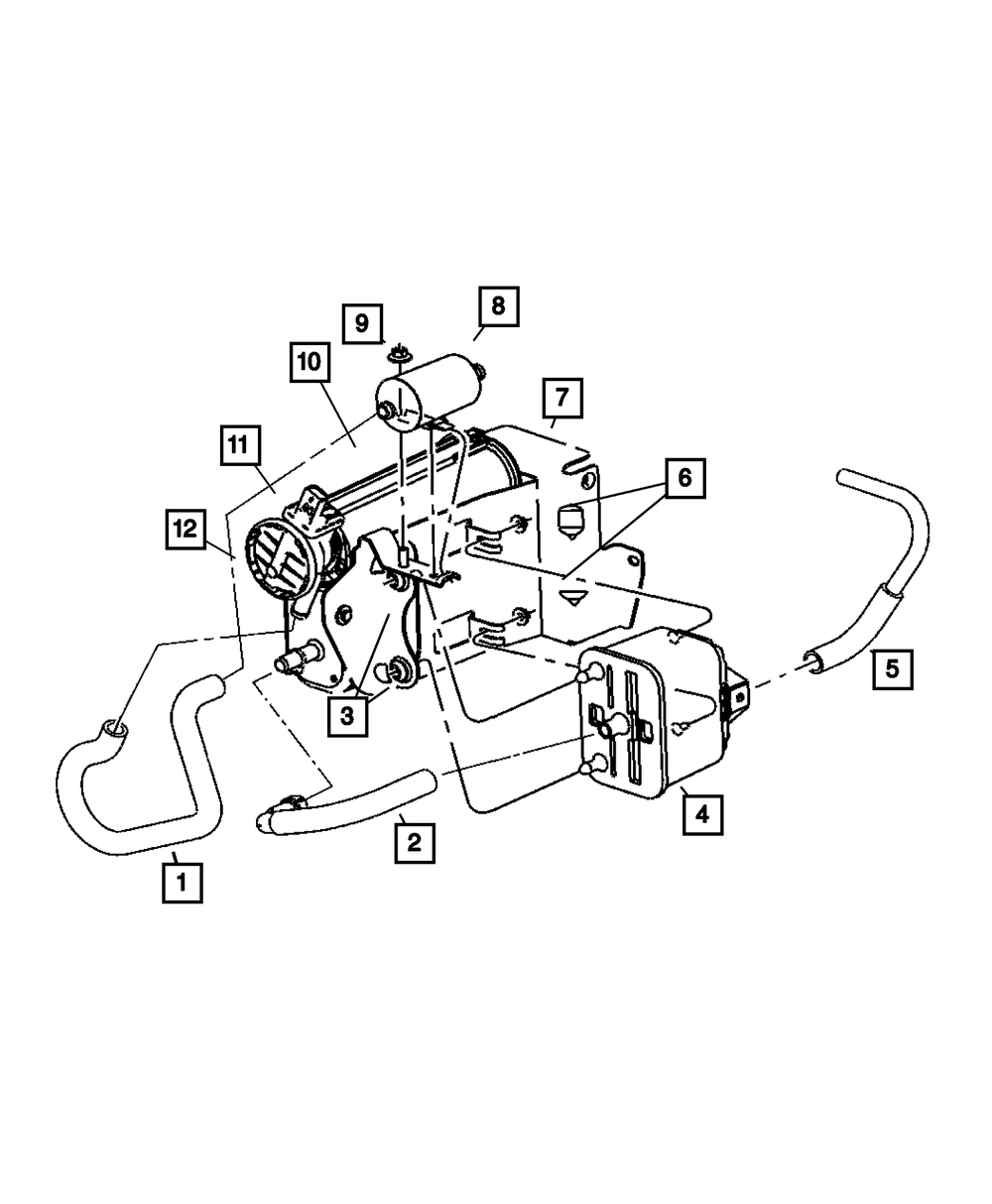 9
8
10
7
11
6
12
5
3
4
2
1