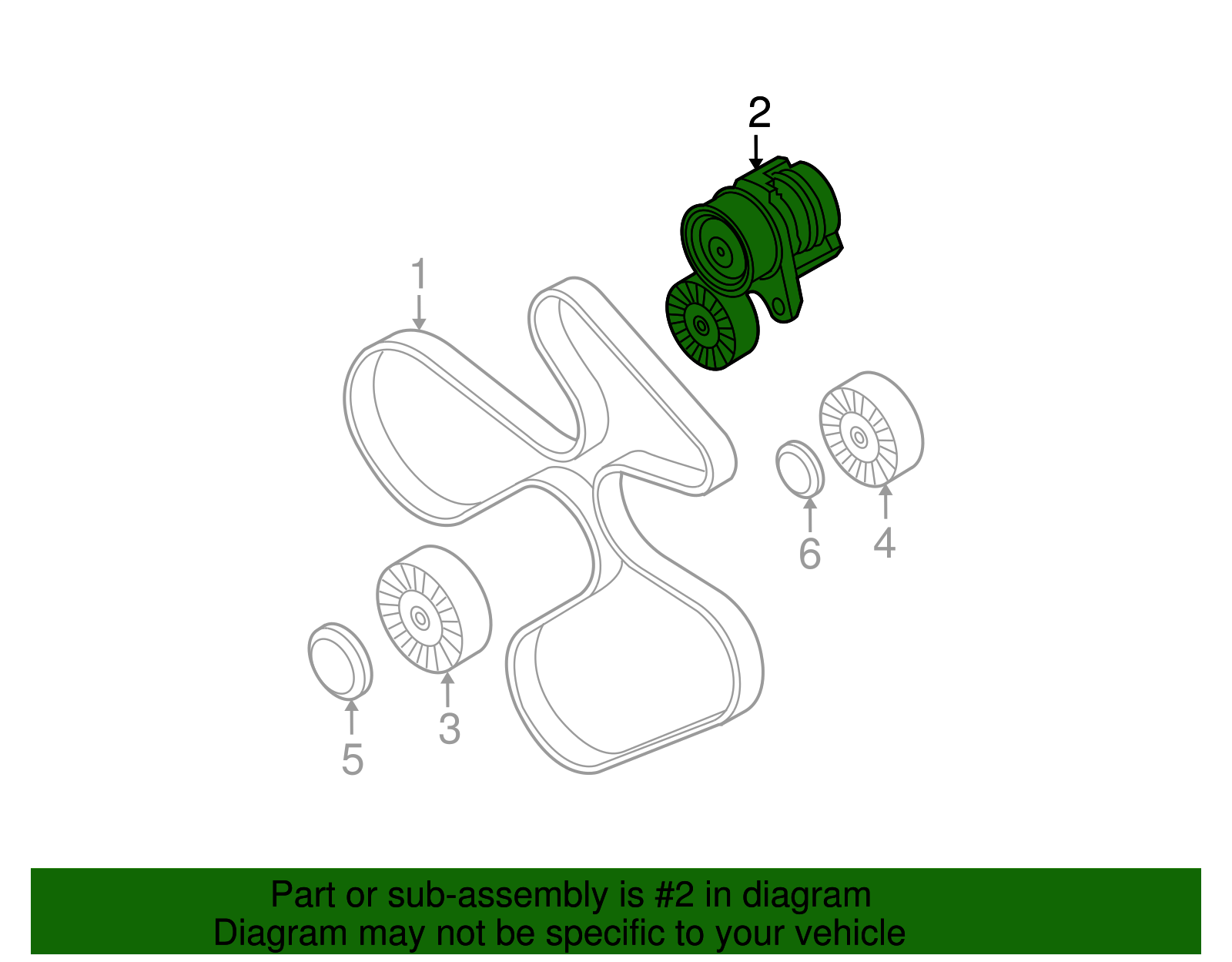 2

1

6

4

3

5

Part or sub-assembly is #2 in diagram
Diagram may not be specific to your vehicle