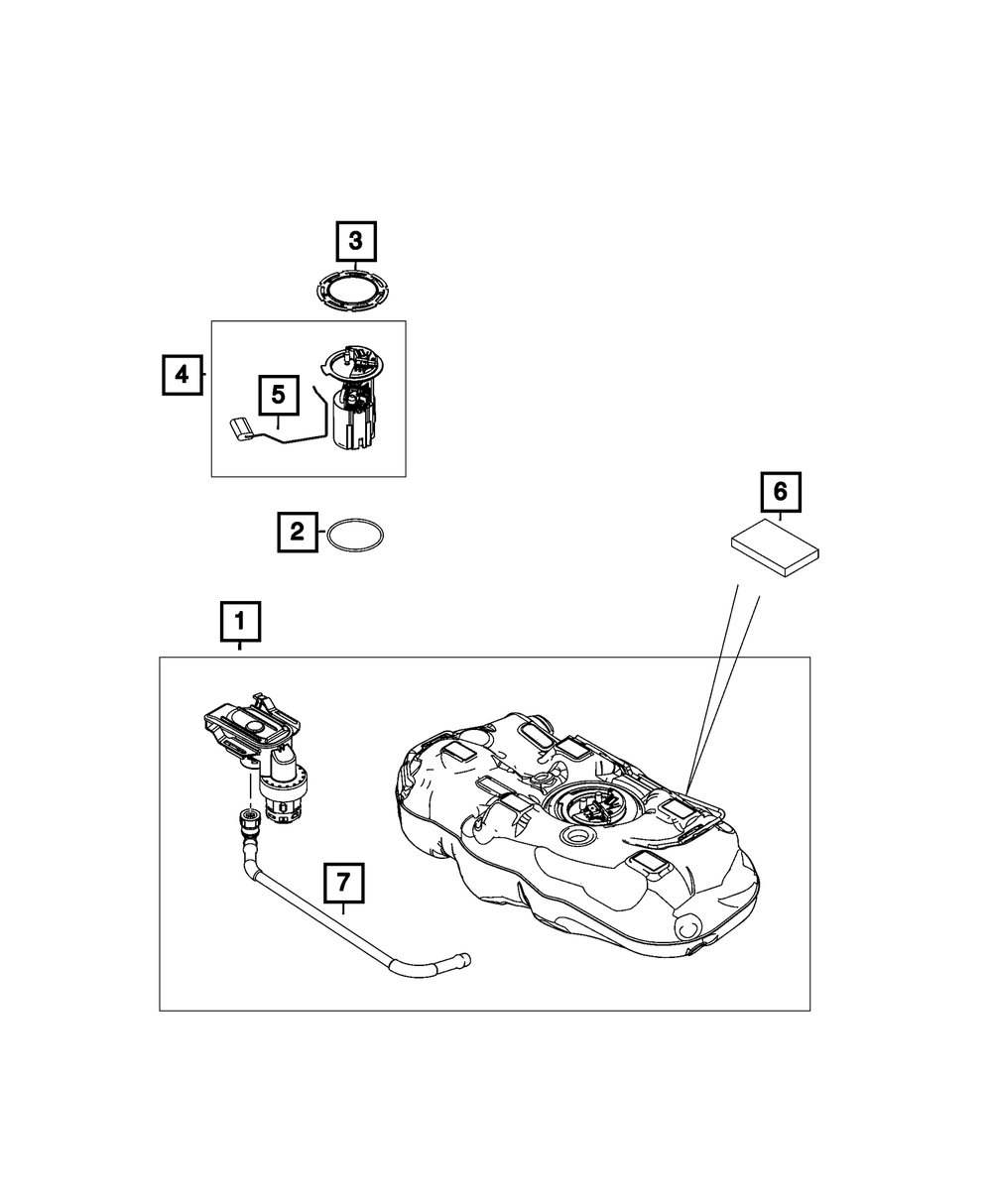 3

4

5

2

6

1

7