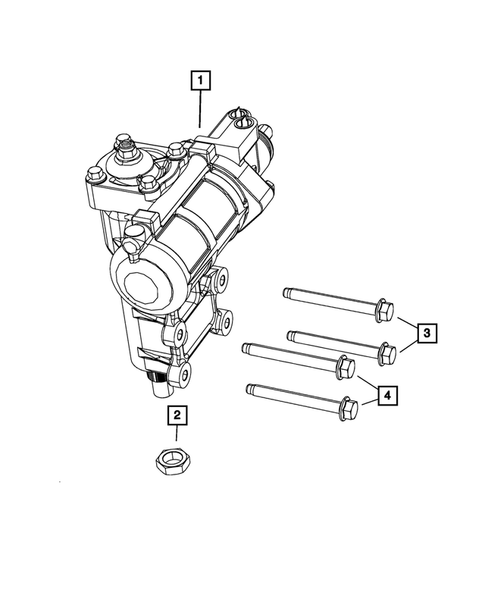 1
3
4
2