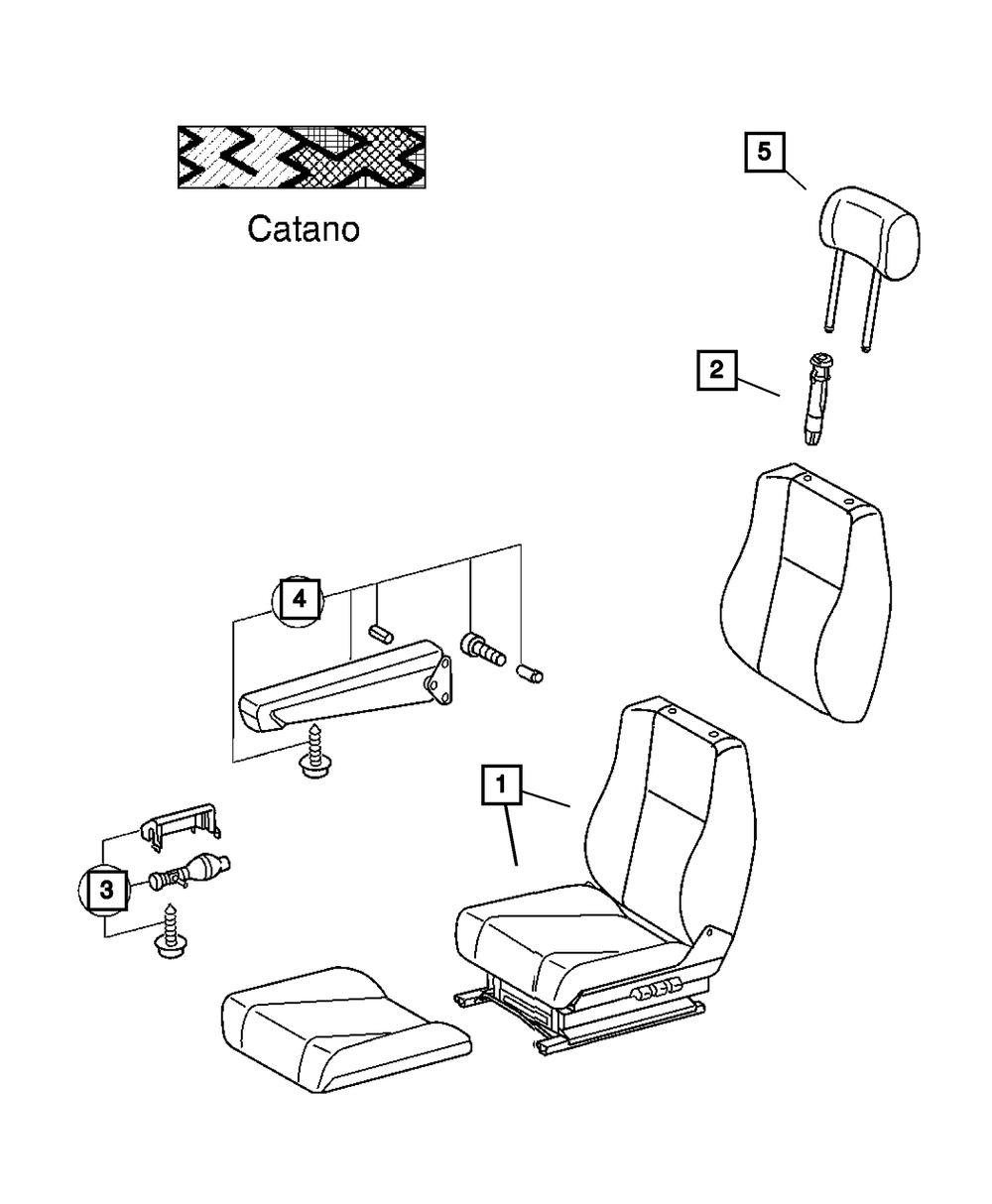 Catano

5

2

4

1

3