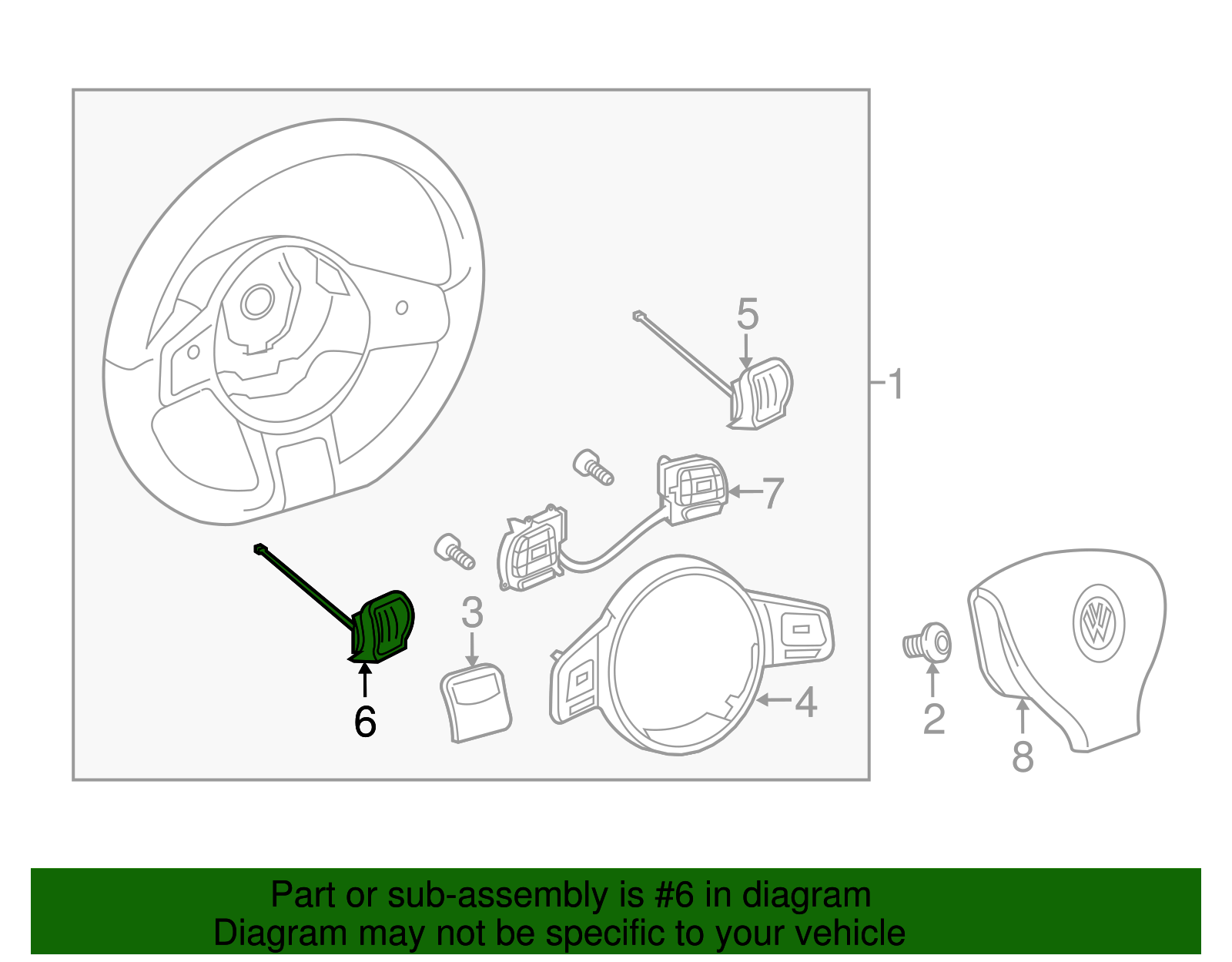 5
1
7
3
6
4
2
8

Part or sub-assembly is #6 in diagram
Diagram may not be specific to your vehicle