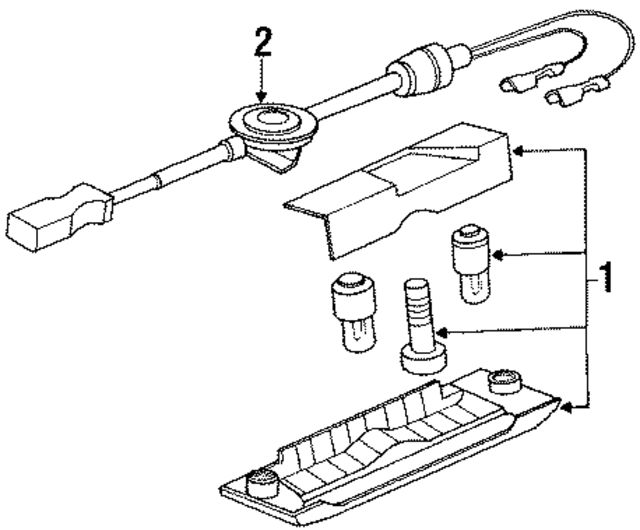 2
1