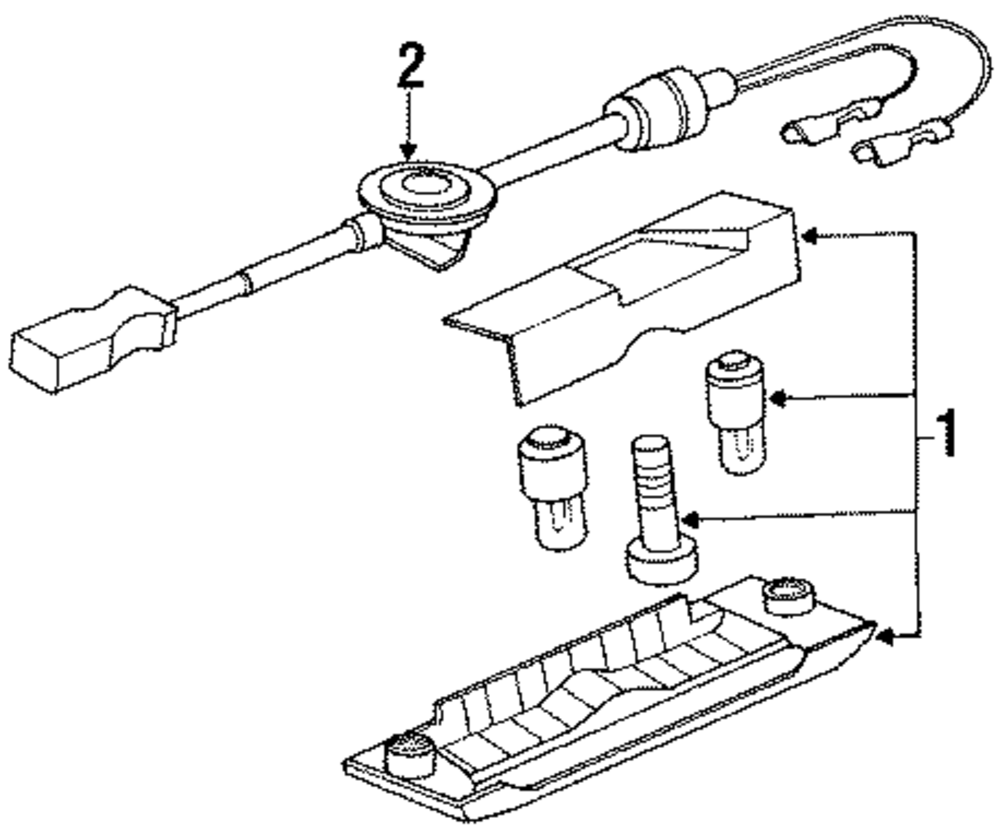 2

1