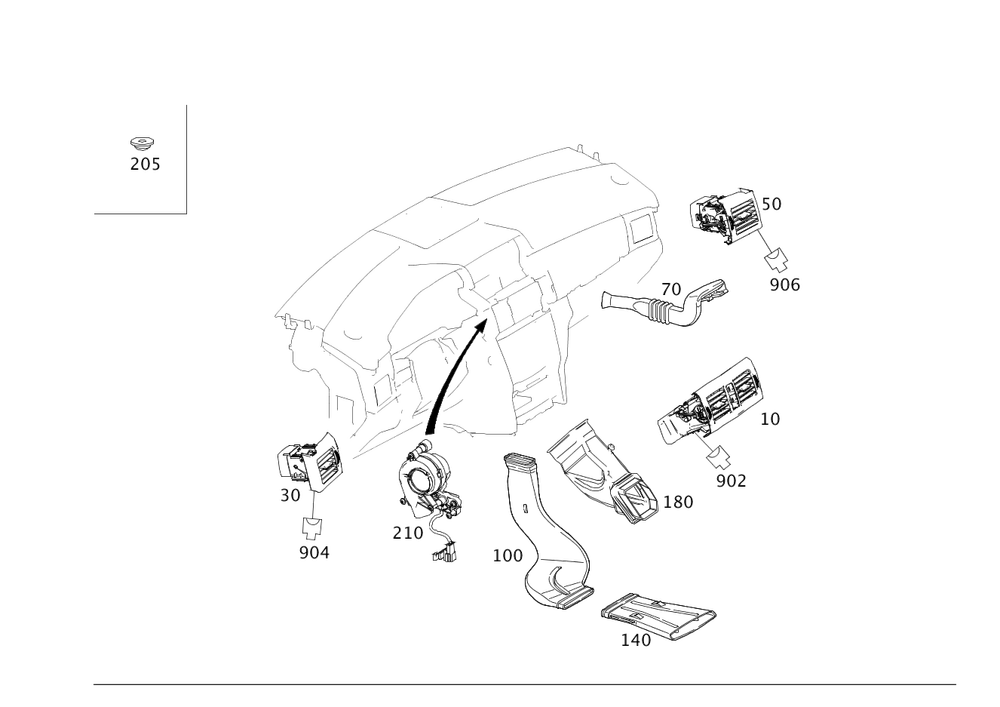 205

50

906

70

10

902

30

904

210

180

100

140