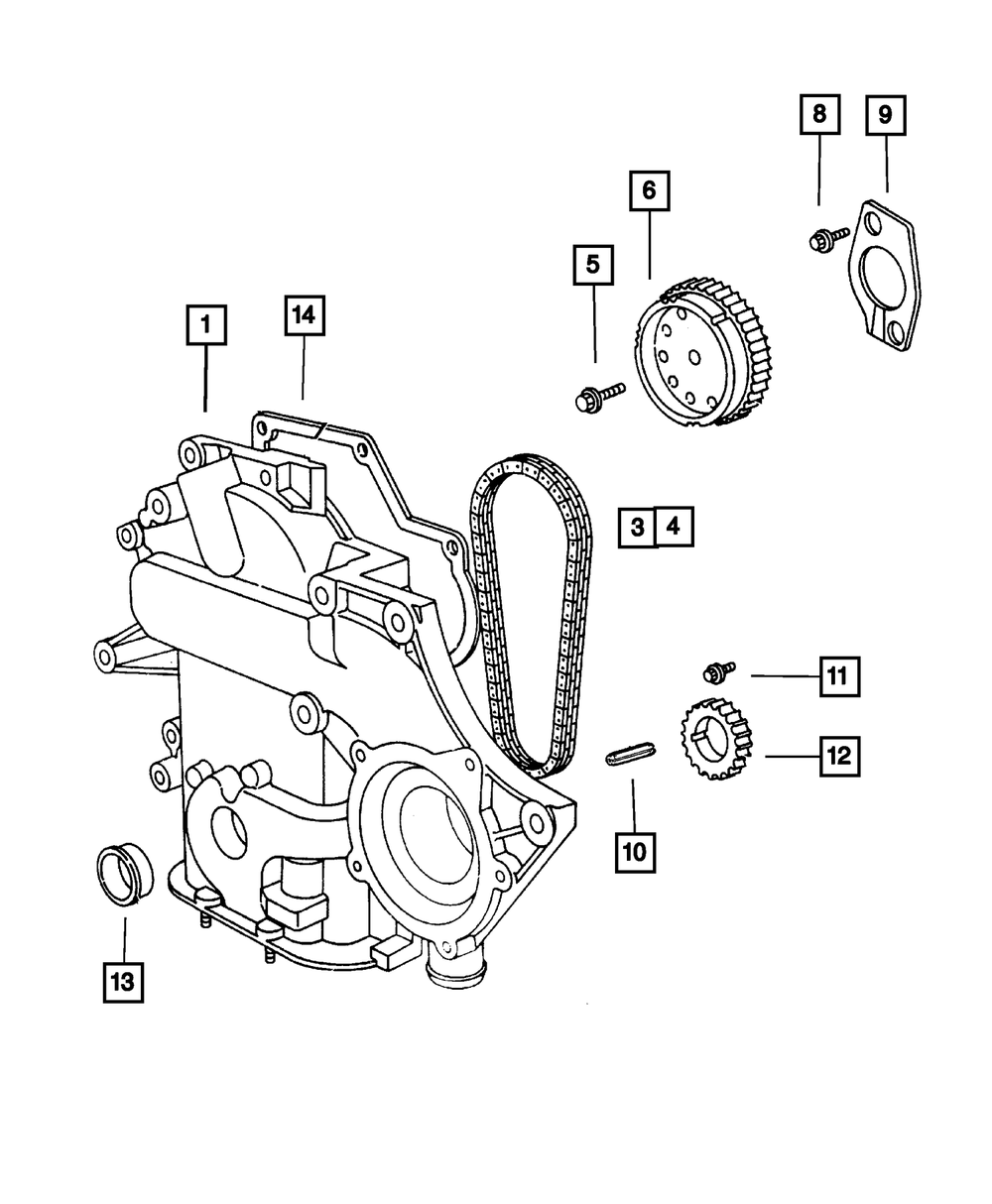 8
9
6
5
1
14
3 4
11
12
10
13