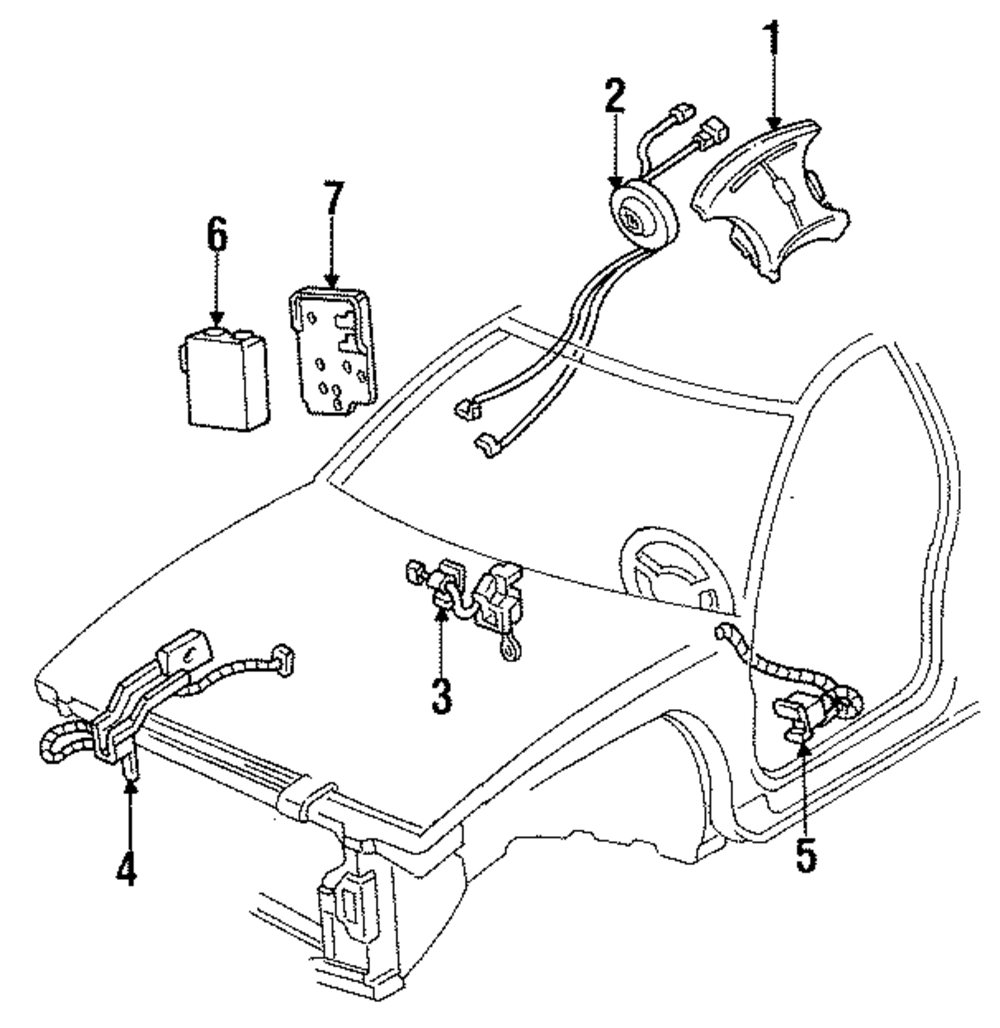 1
2
7
6
3
4
5