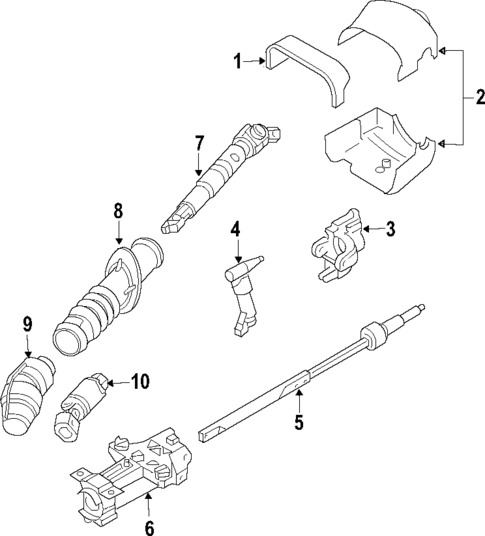 1
2
7
8
4
3
9
10
5
6