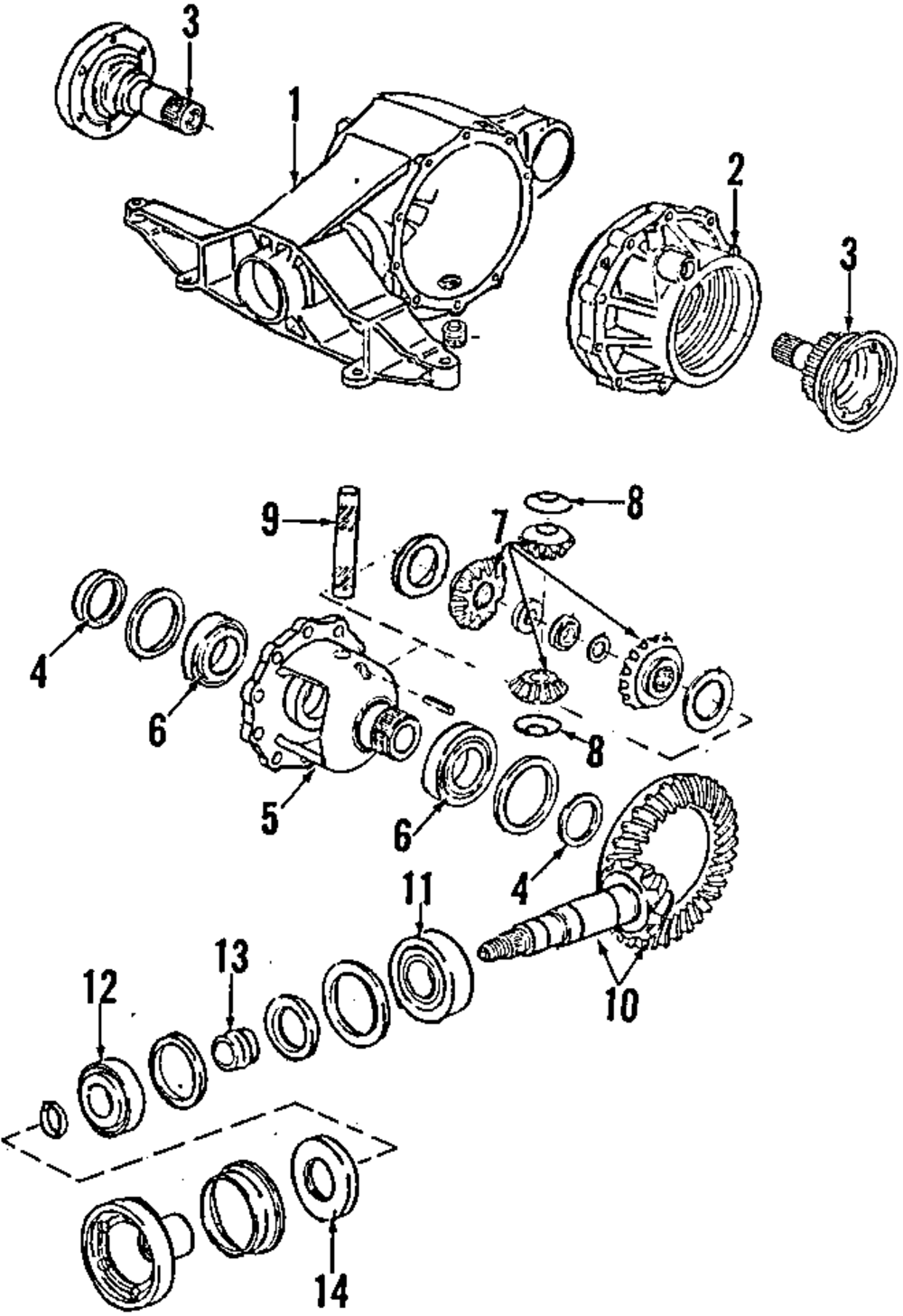 3
1
2
3
9
8
7
4
6
8
5
6
4
11
13
12
10
14