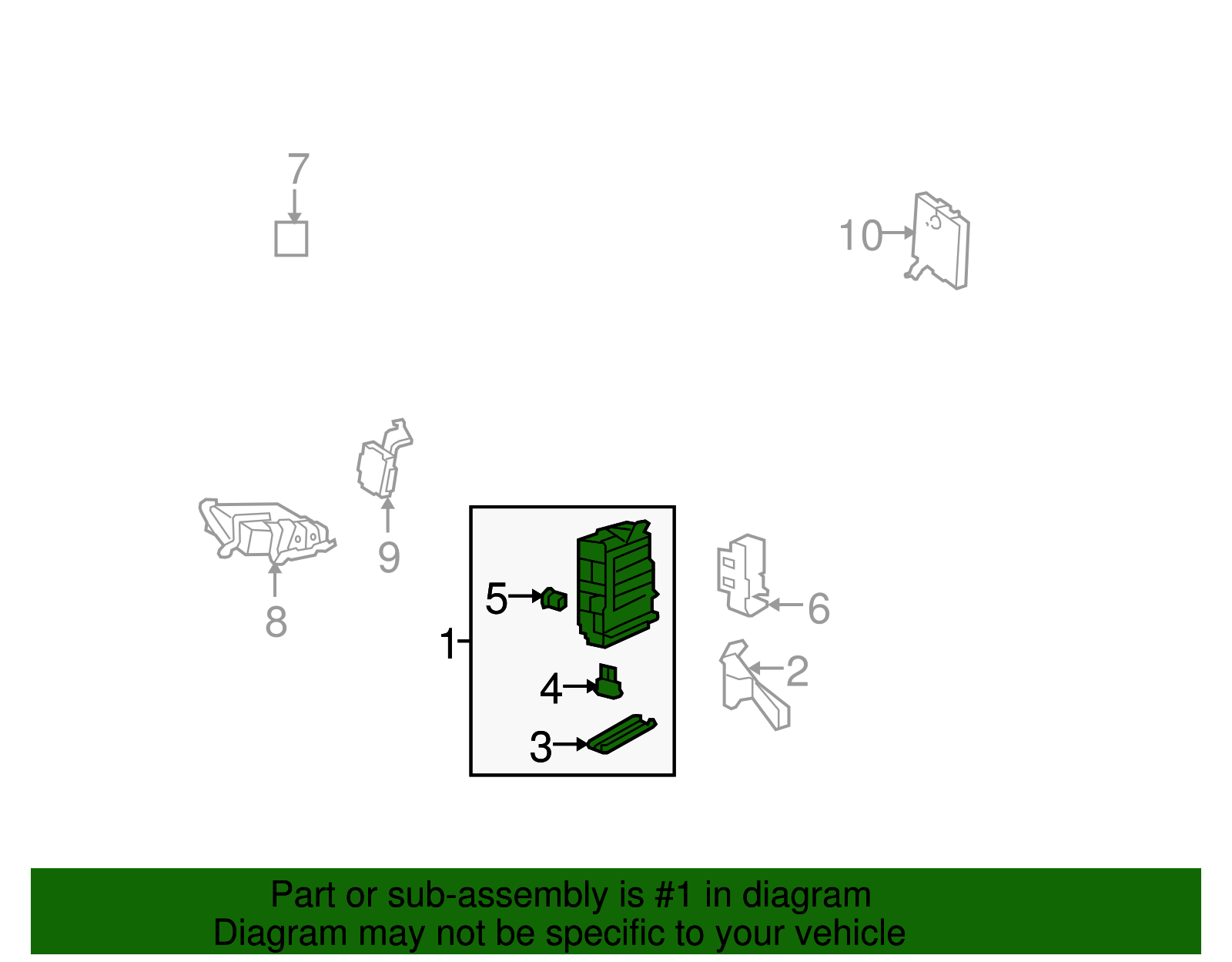 7

10

9

8

5

1

4

3

6

2

Part or sub-assembly is #1 in diagram
Diagram may not be specific to your vehicle