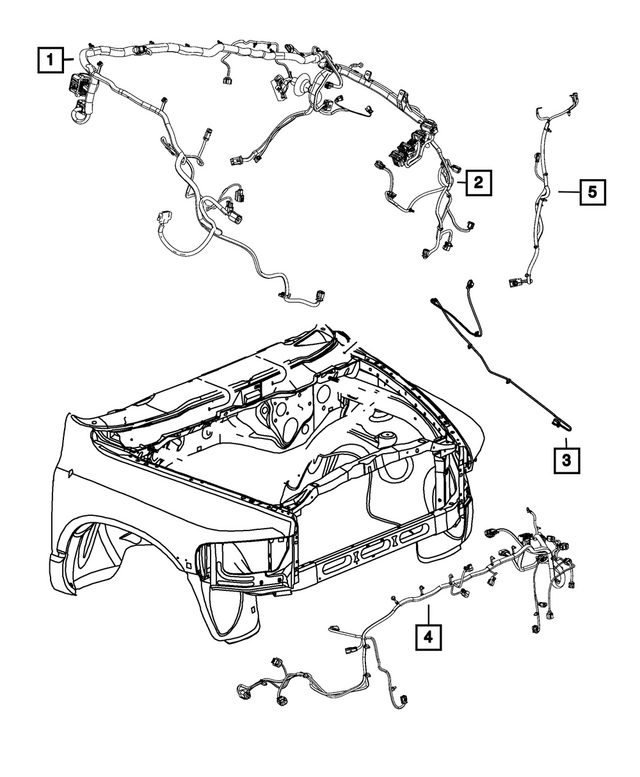 1
2
5
3
4