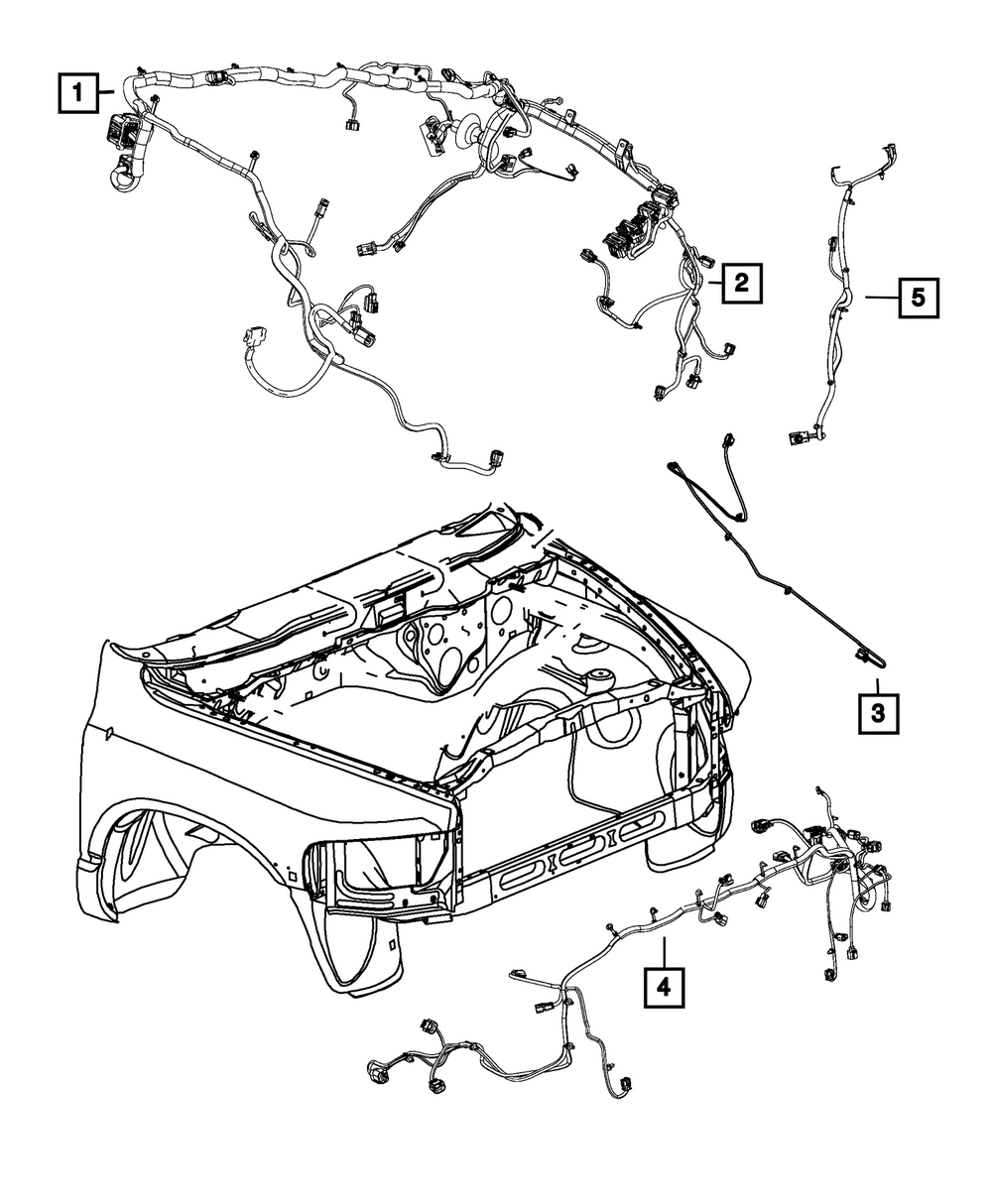 1
2
5
3
4