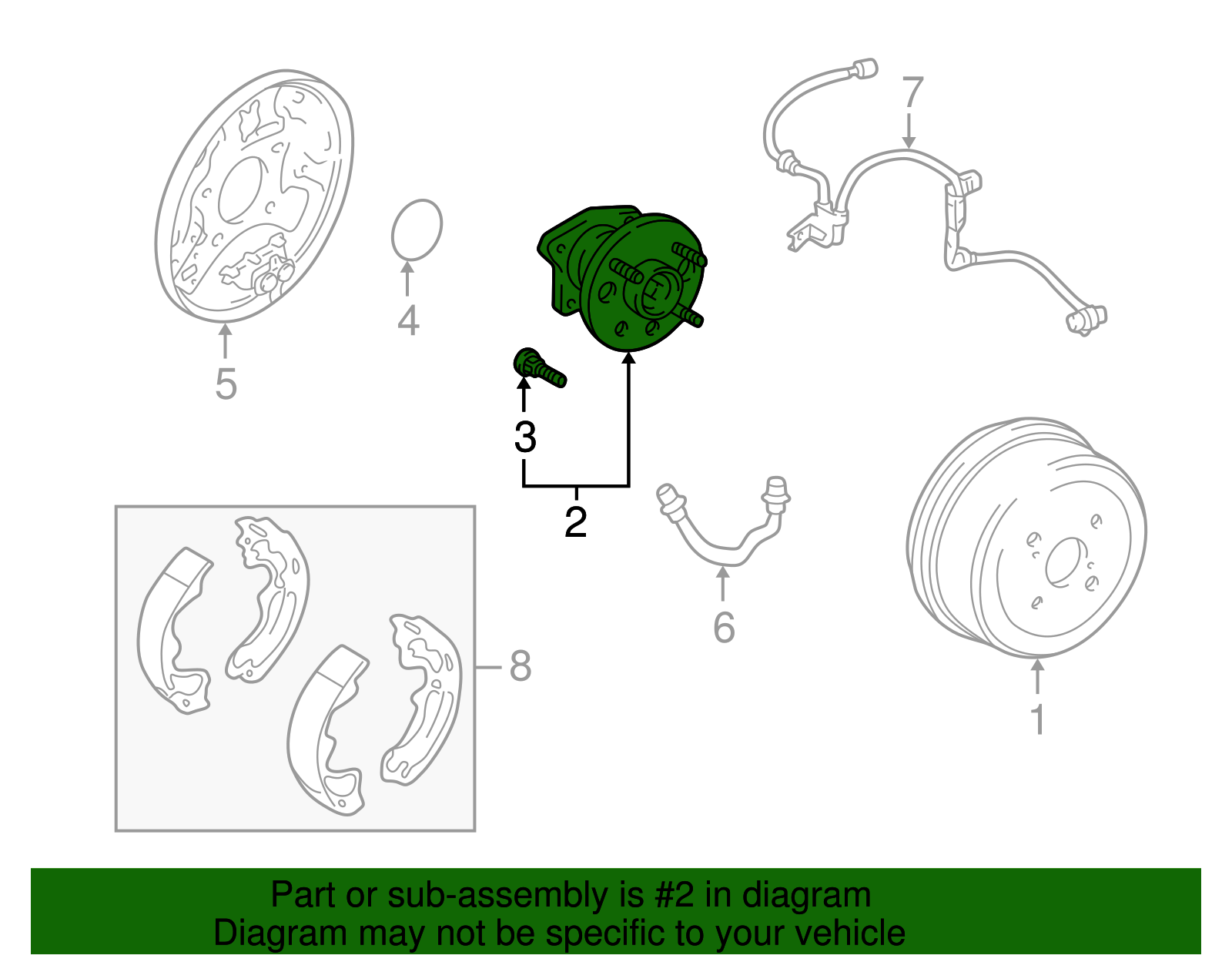 7
4
5
3
2
6
8
1

Part or sub-assembly is #2 in diagram
Diagram may not be specific to your vehicle