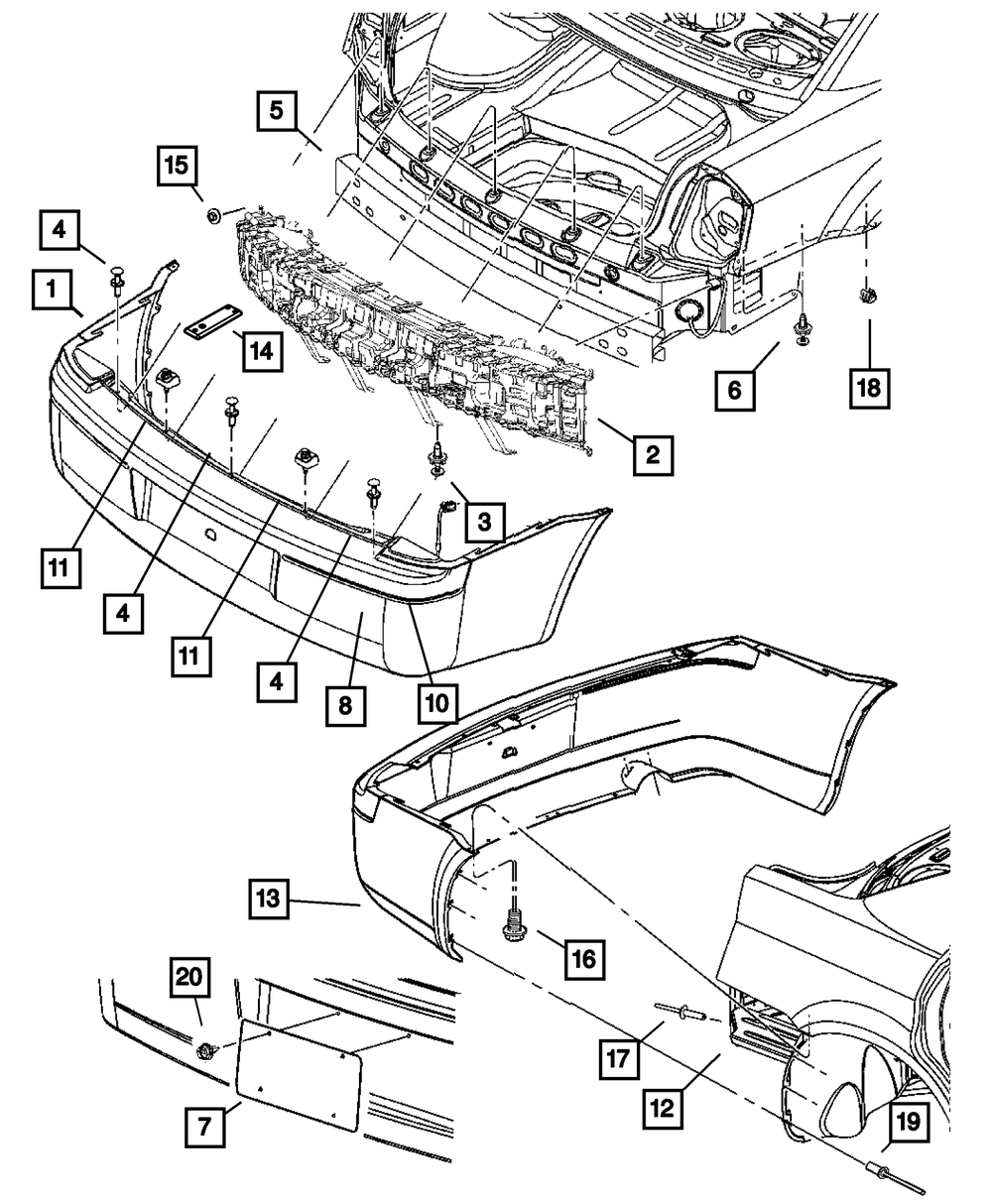 5
15
4
1
14
6
18
2
3
11
4
11
4
8
10
13
16
20
17
12
7
19