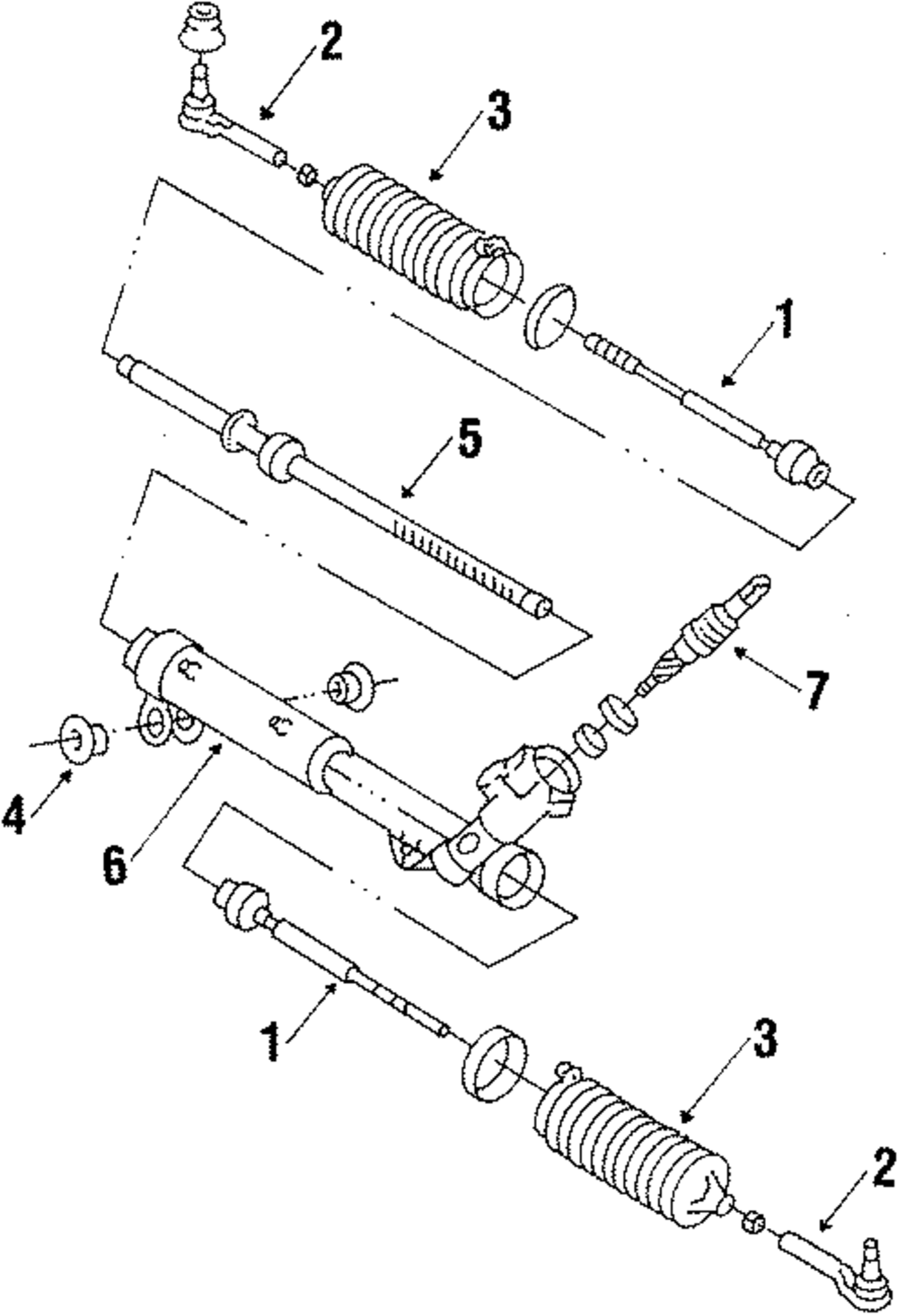 2
3
1
5
7
4
6
1
3
2