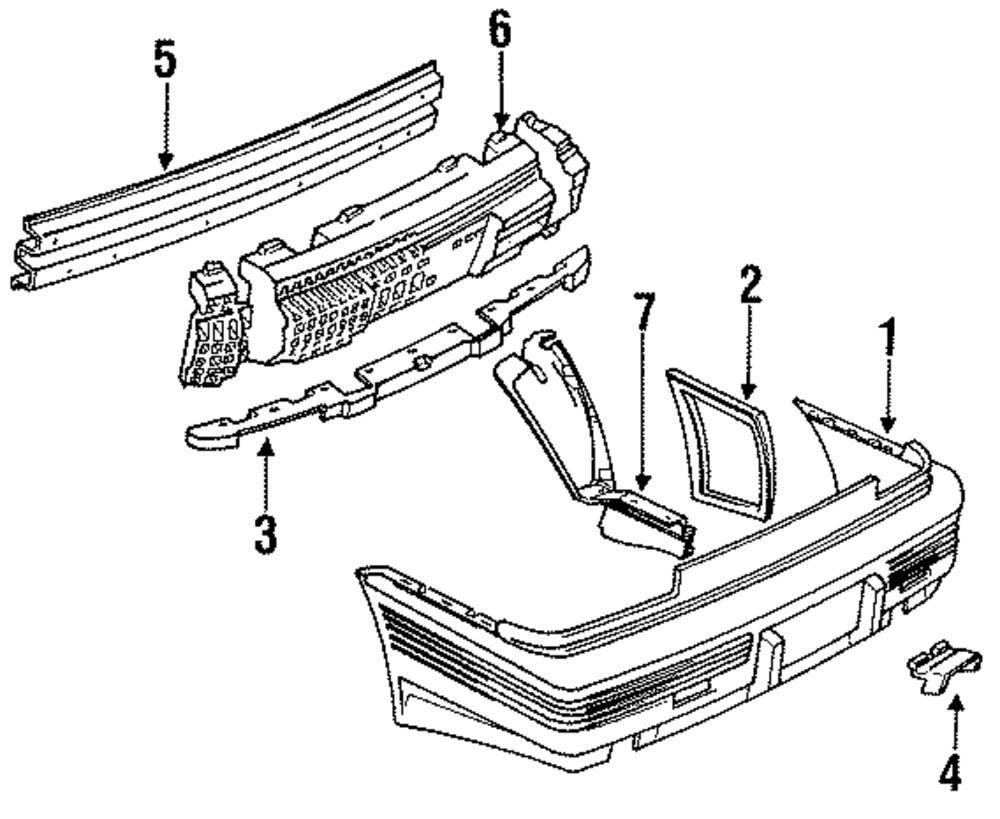 5
6
7
2
1
3
4