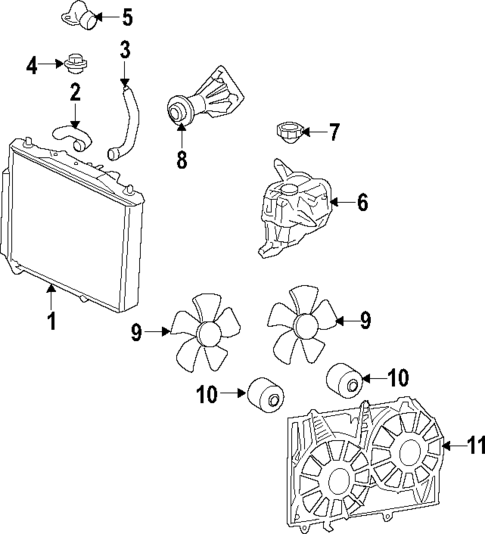 5
4
3
2
8
7
6
1
9
9
10
10
11