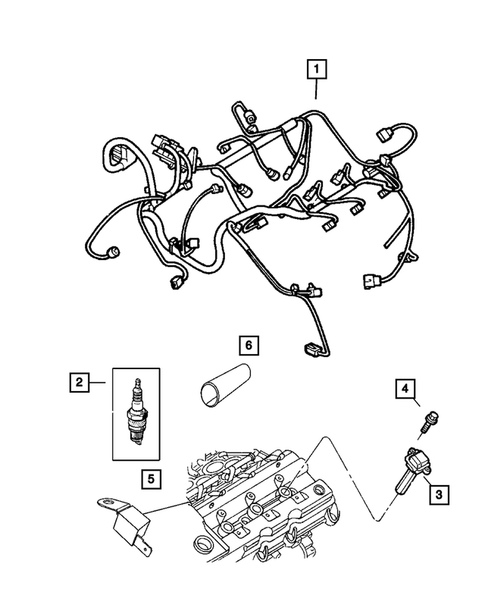 1

6

2

4

5

3