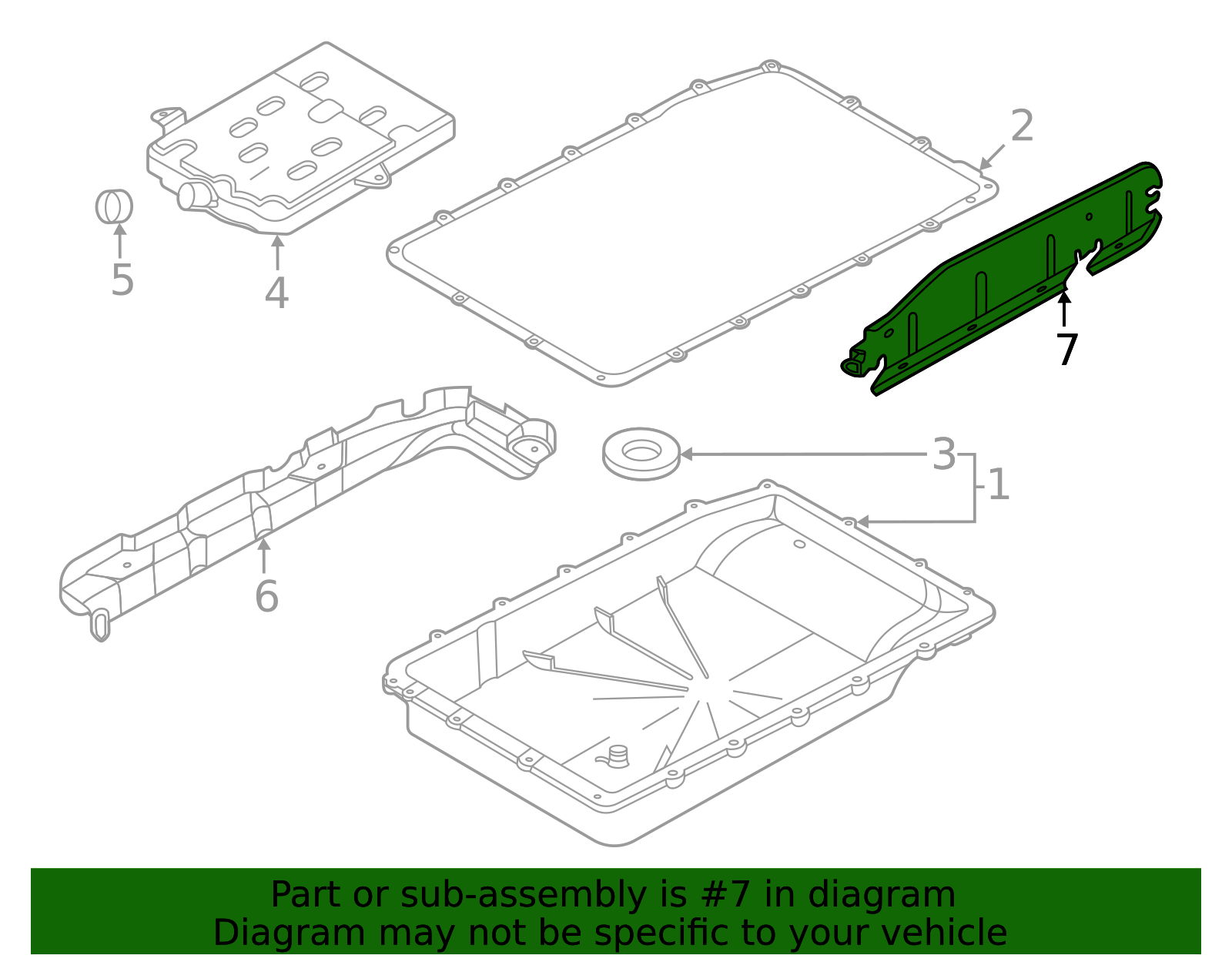 2
5
4
7
3
1
6

Part or sub-assembly is #7 in diagram
Diagram may not be specific to your vehicle