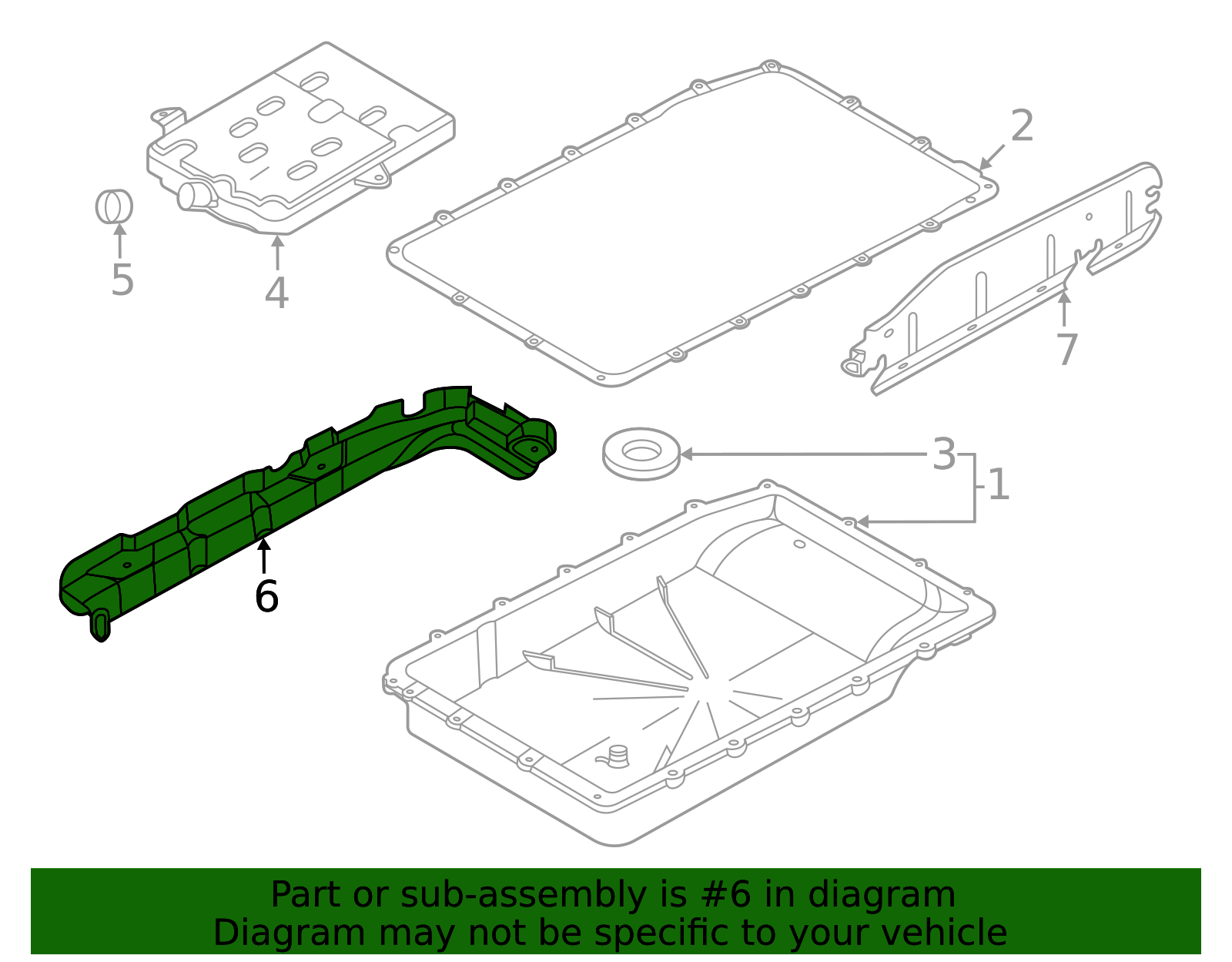 2
5
4
7
3
1
6
Part or sub-assembly is #6 in diagram
Diagram may not be specific to your vehicle