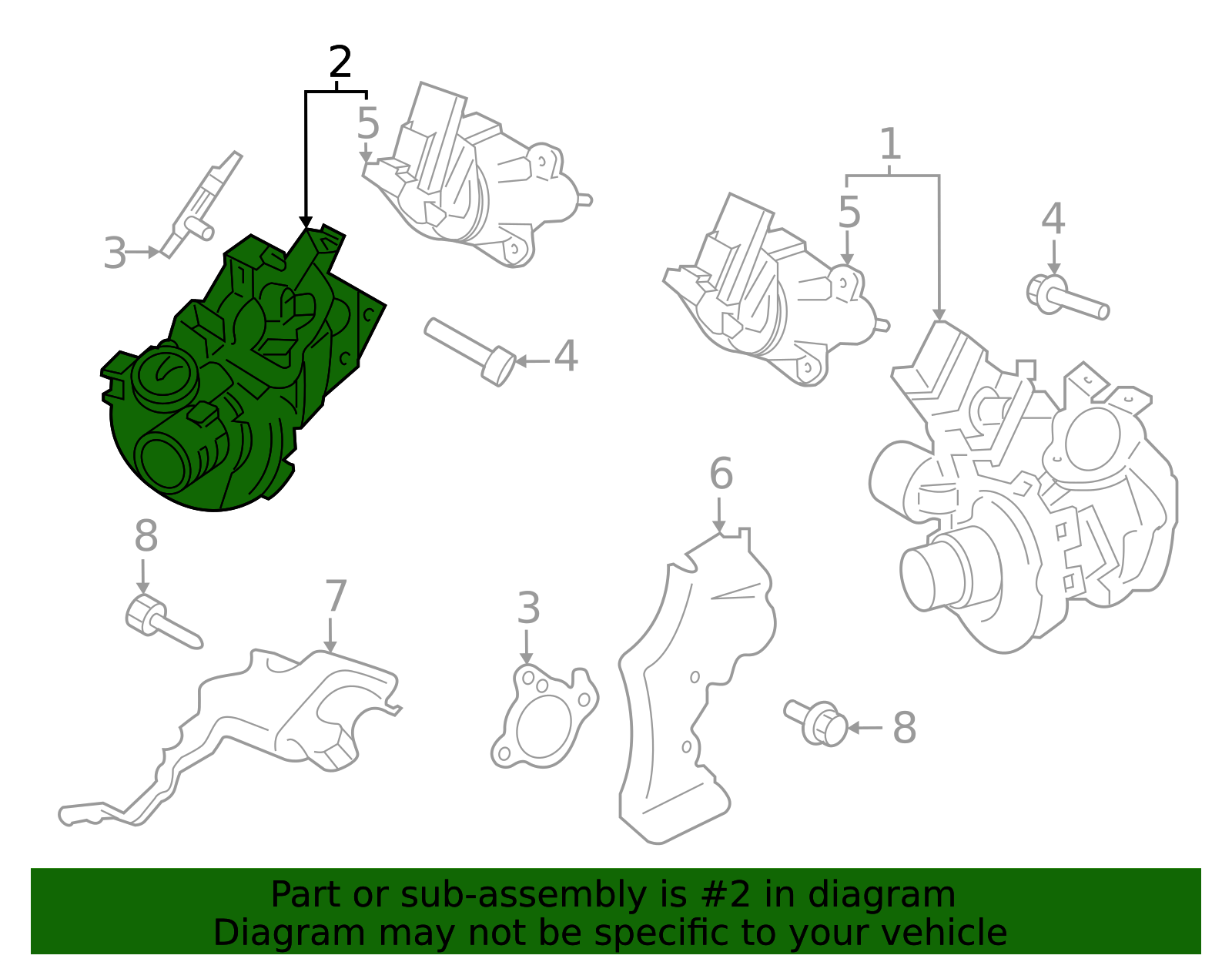 2
5
1
5
4
3
4
6
8
7
3
8

Part or sub-assembly is #2 in diagram
Diagram may not be specific to your vehicle