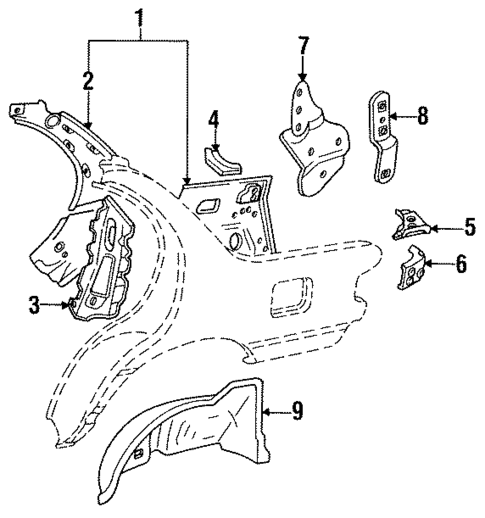 1
2
7
4
8
5
6
3
9