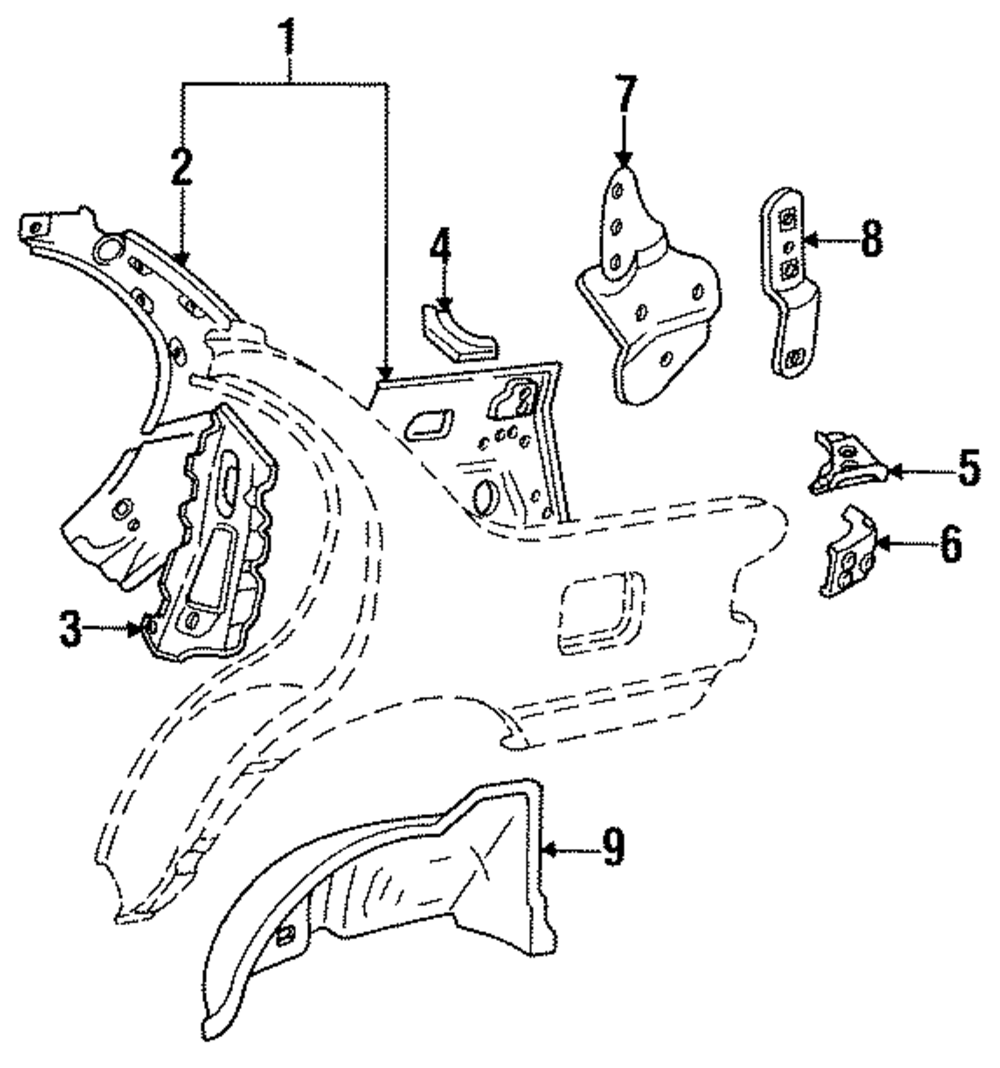 1
2
7
4
8
5
6
3
9