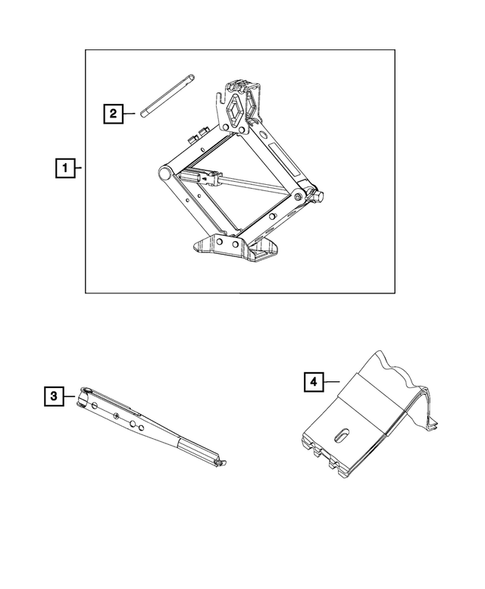 2
1
3
4