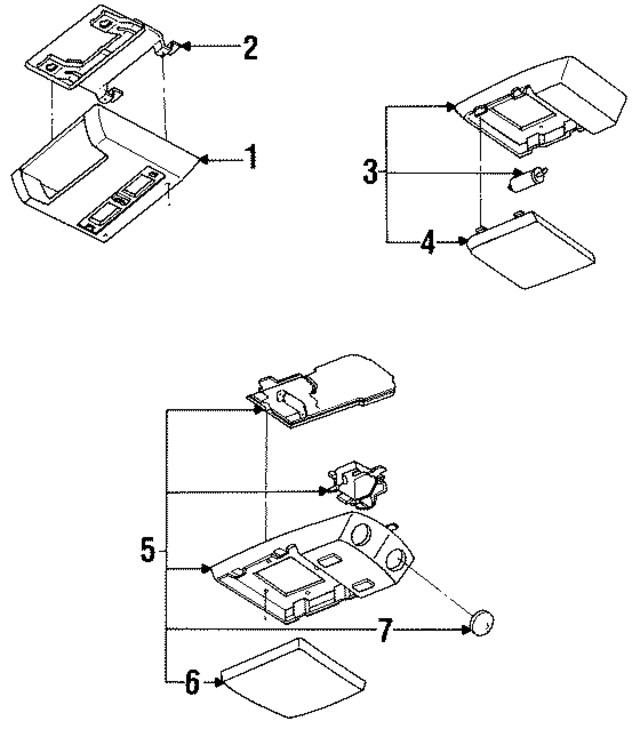 2
1
3
4
5
7
6