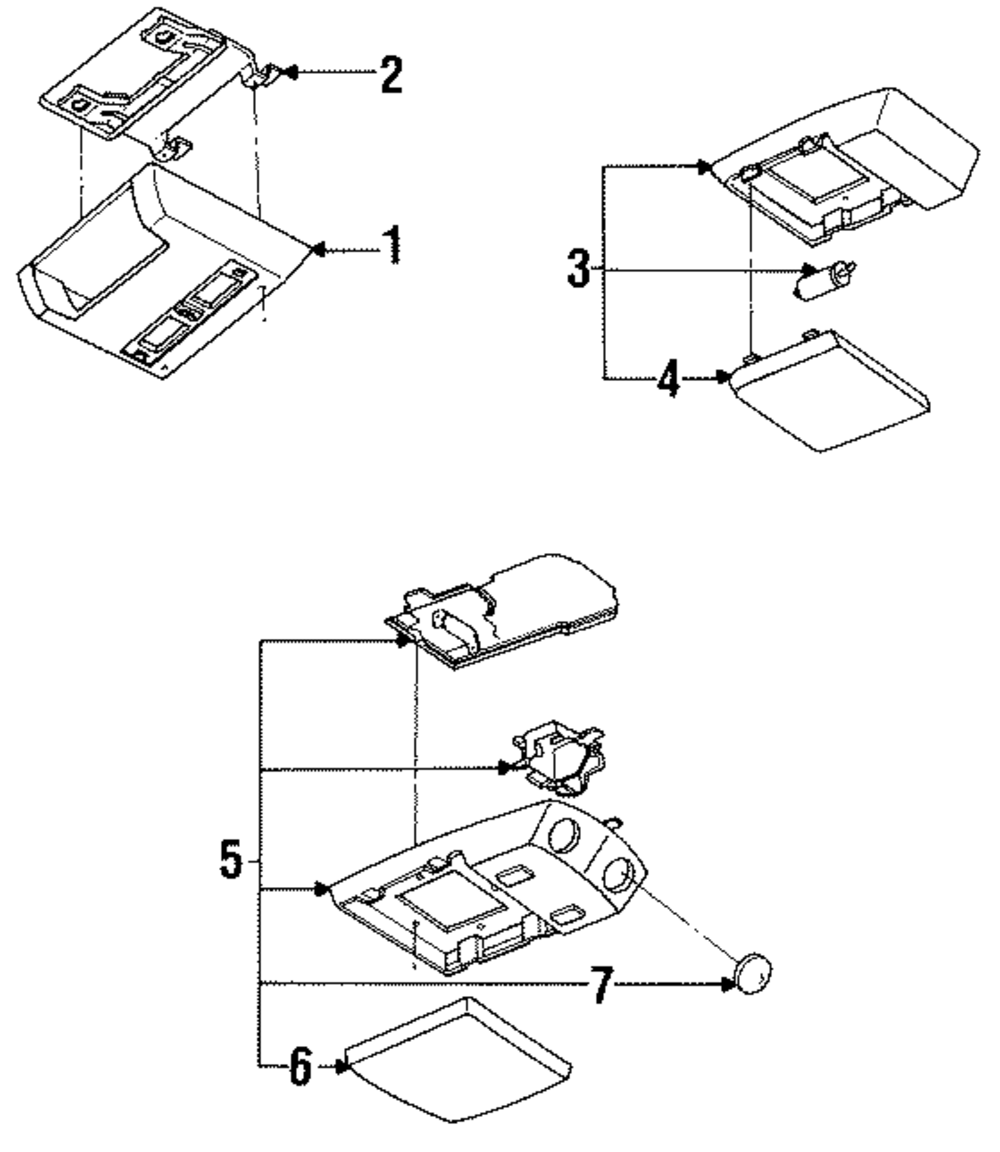 2
1
3
4
5
7
6