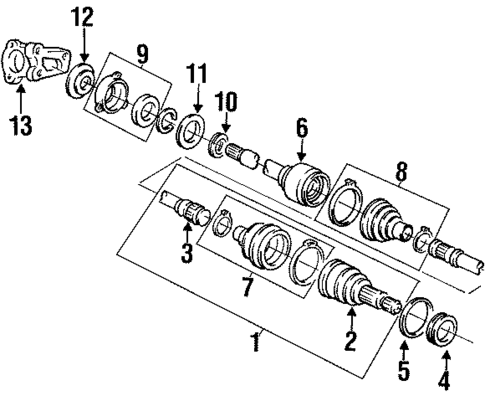 12
9
11
10
13
6
8
3
7
1
2
5
4