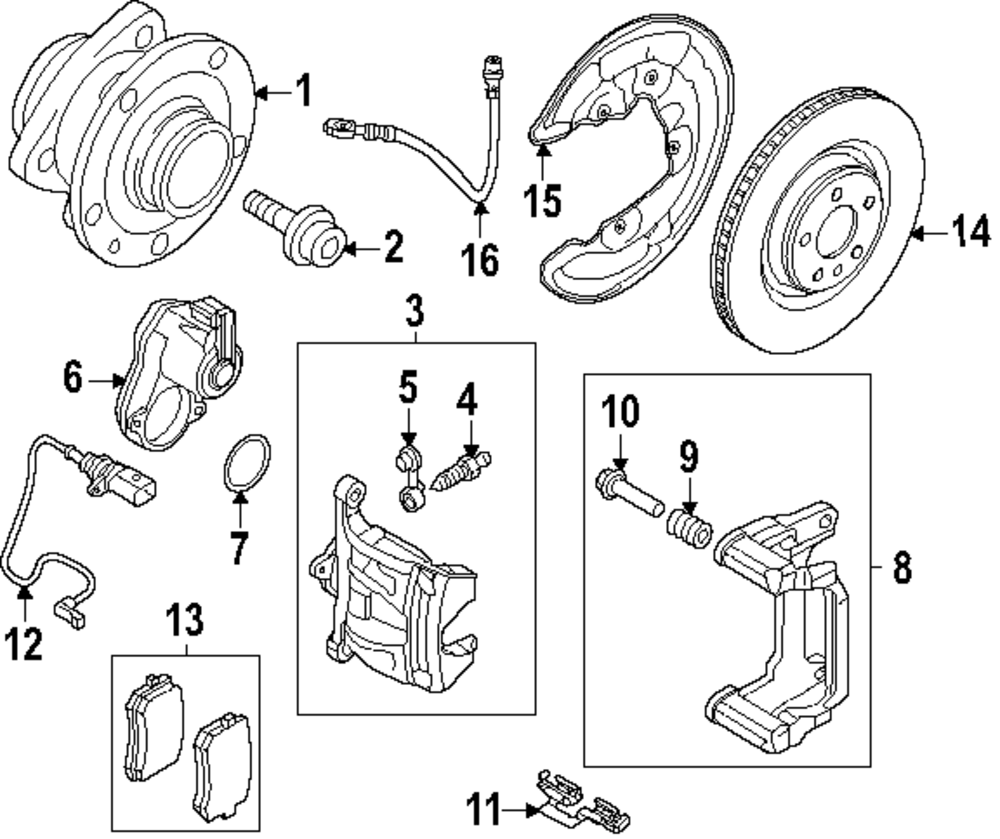 1
2
16
15
14
3
6
5
4
10
9
7
8
12
13
11