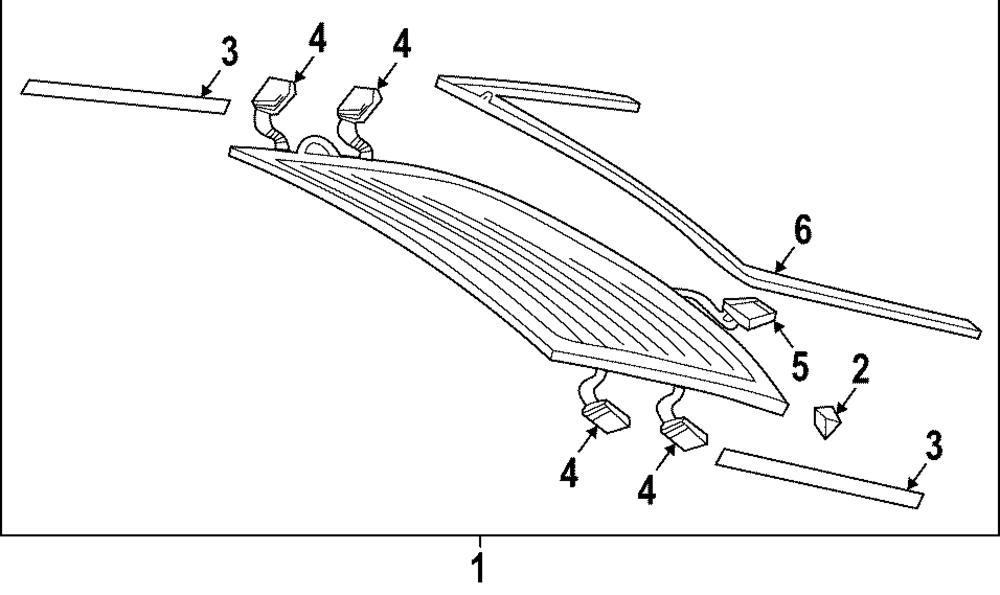 3
4
4
6
5
2
4
4
3
1