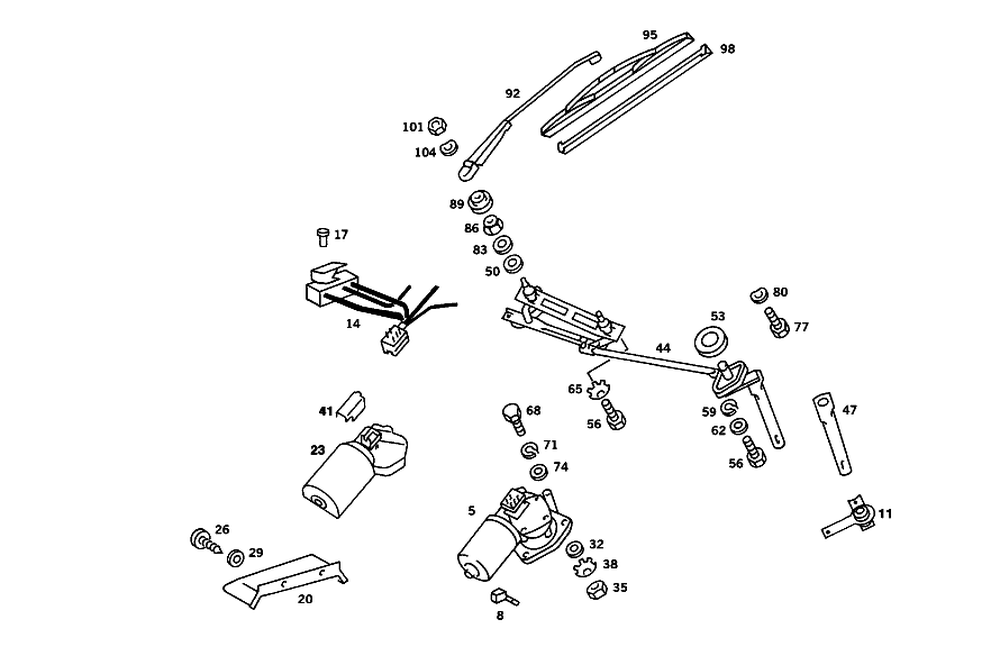 95
98
92
101
104
89
86
83
50
17
14
80
77
53
44
65
56
59
62
56
47
41
23
68
71
74
5
11
26
29
20
32
38
35
8