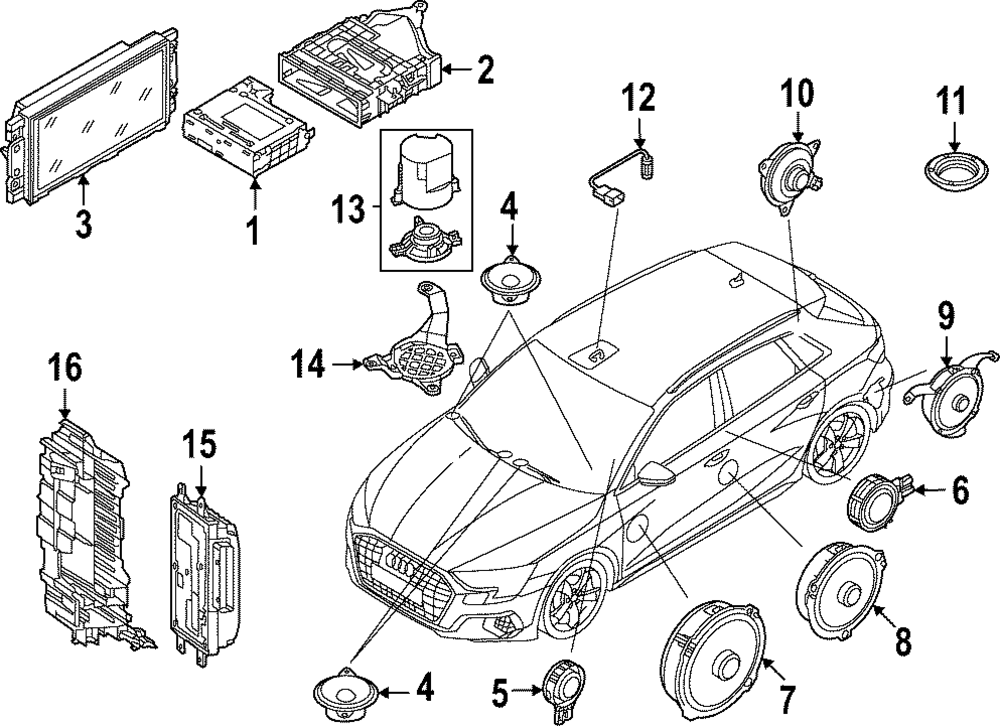 2
12
10
11
3
1
13
4
9
14
16
15
6
8
4
5
7