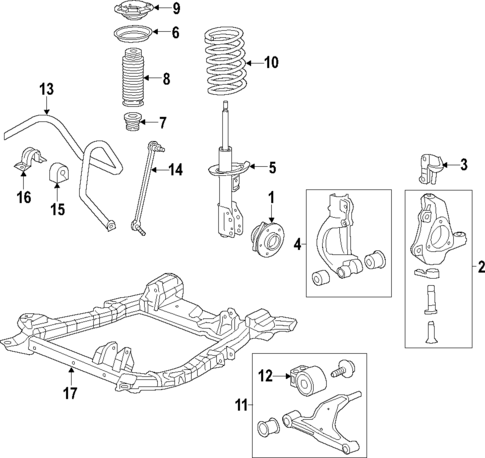 9
6
10
8
13
7
14
5
3
16
15
1
4
2
17
12
11