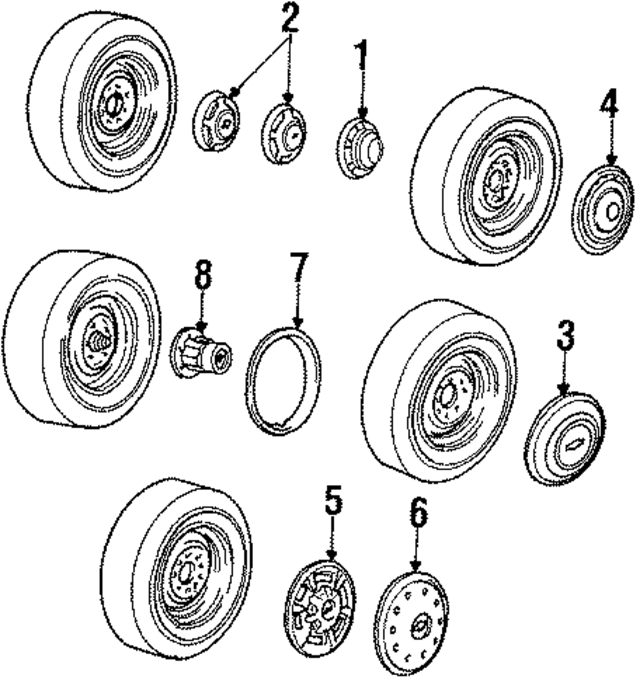 2
1
4
8
7
3
5
6