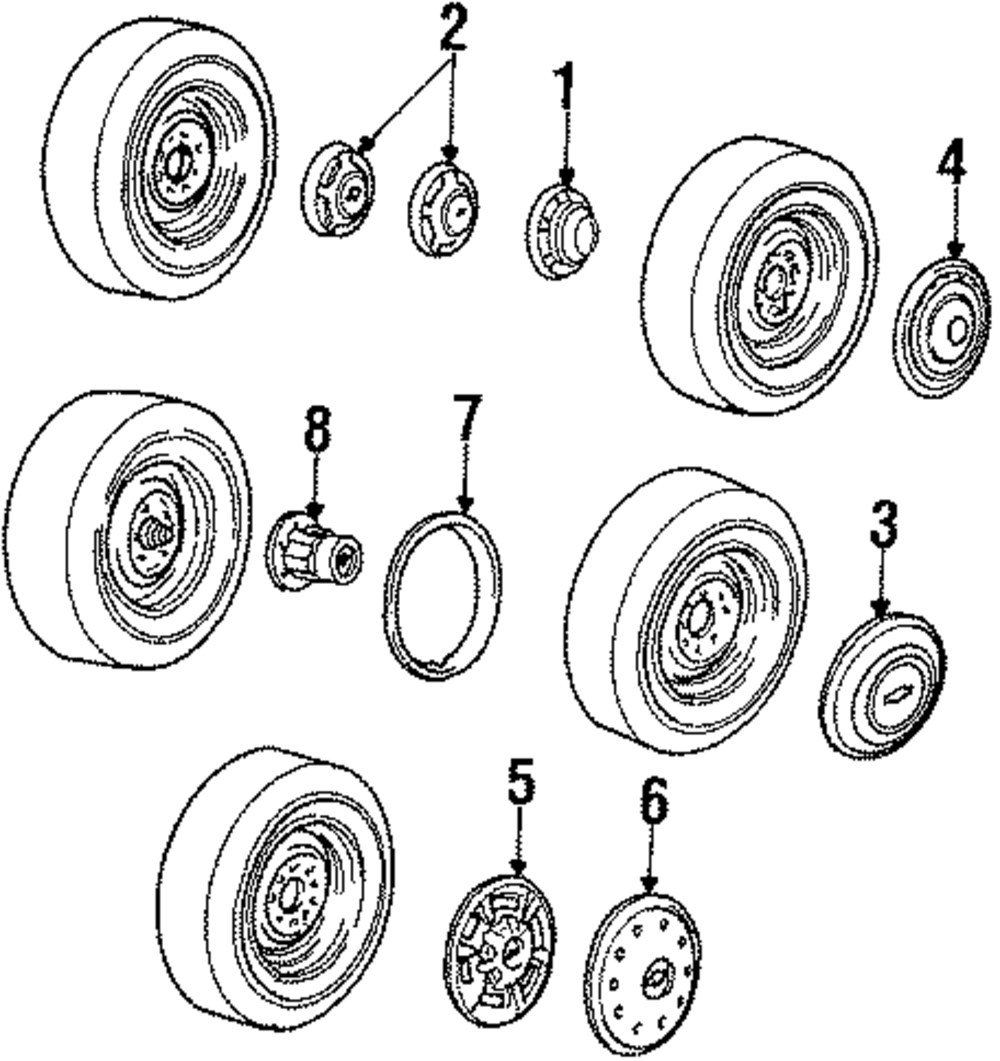 2
1
4
8
7
3
5
6