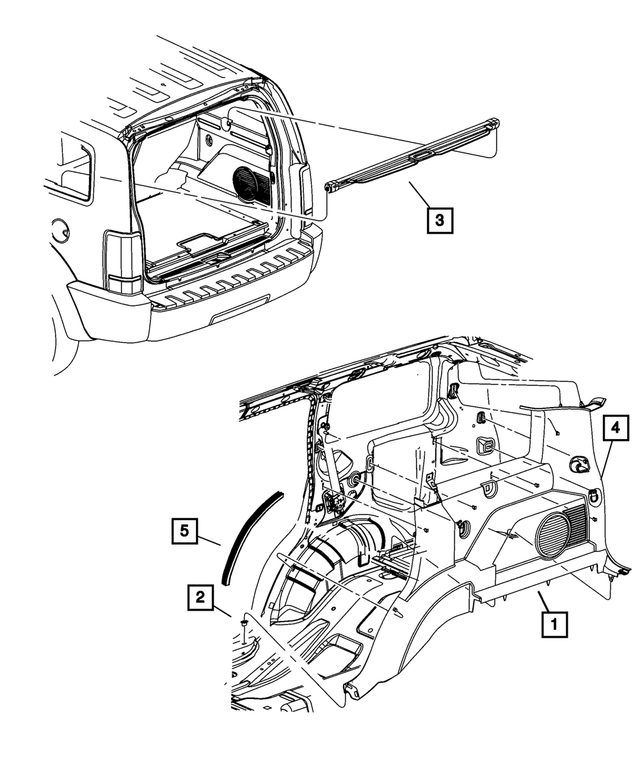 3

4

5

2

1