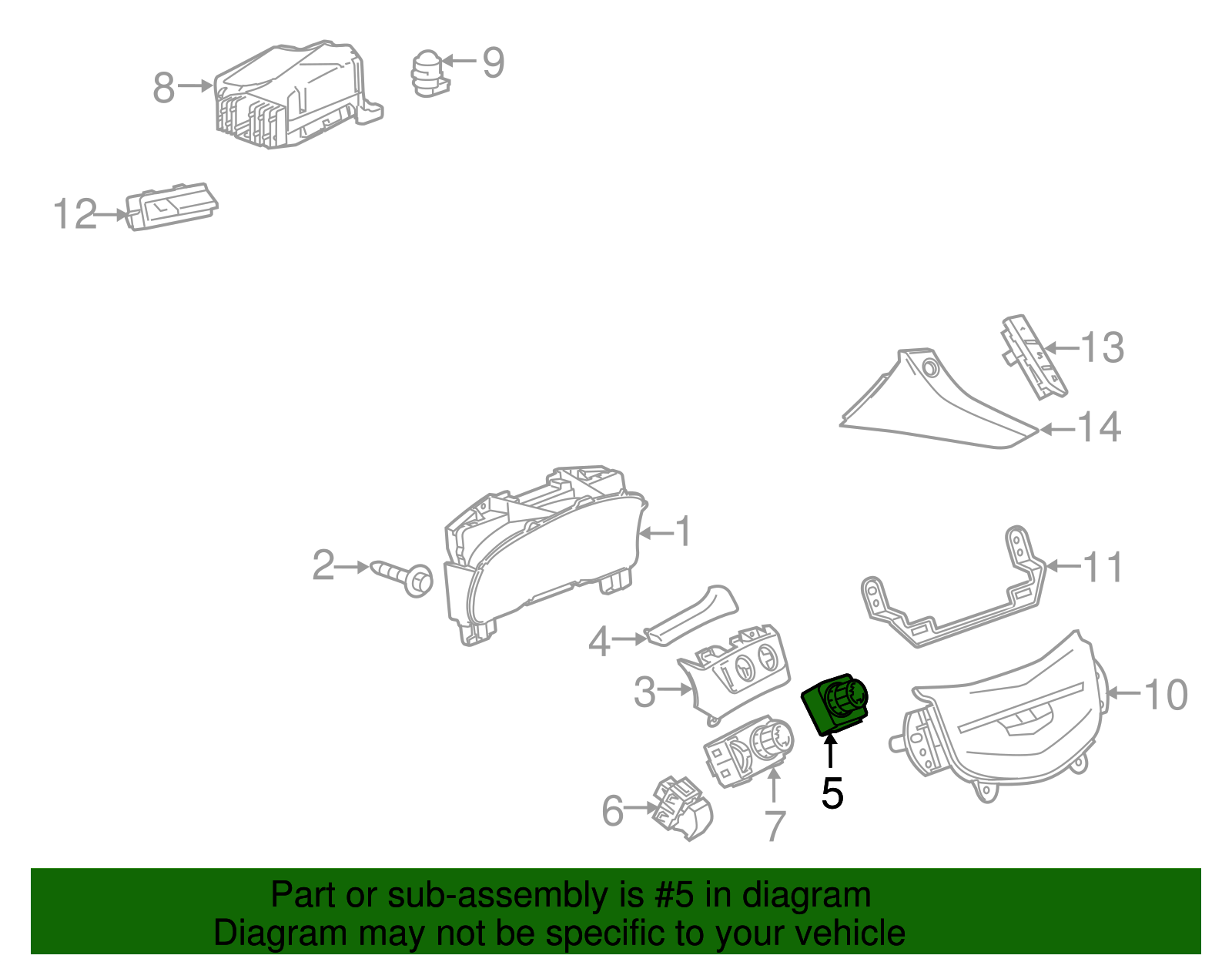 8
9
12
13
14
1
2
11
4
3
10
5
6
7

Part or sub-assembly is #5 in diagram
Diagram may not be specific to your vehicle