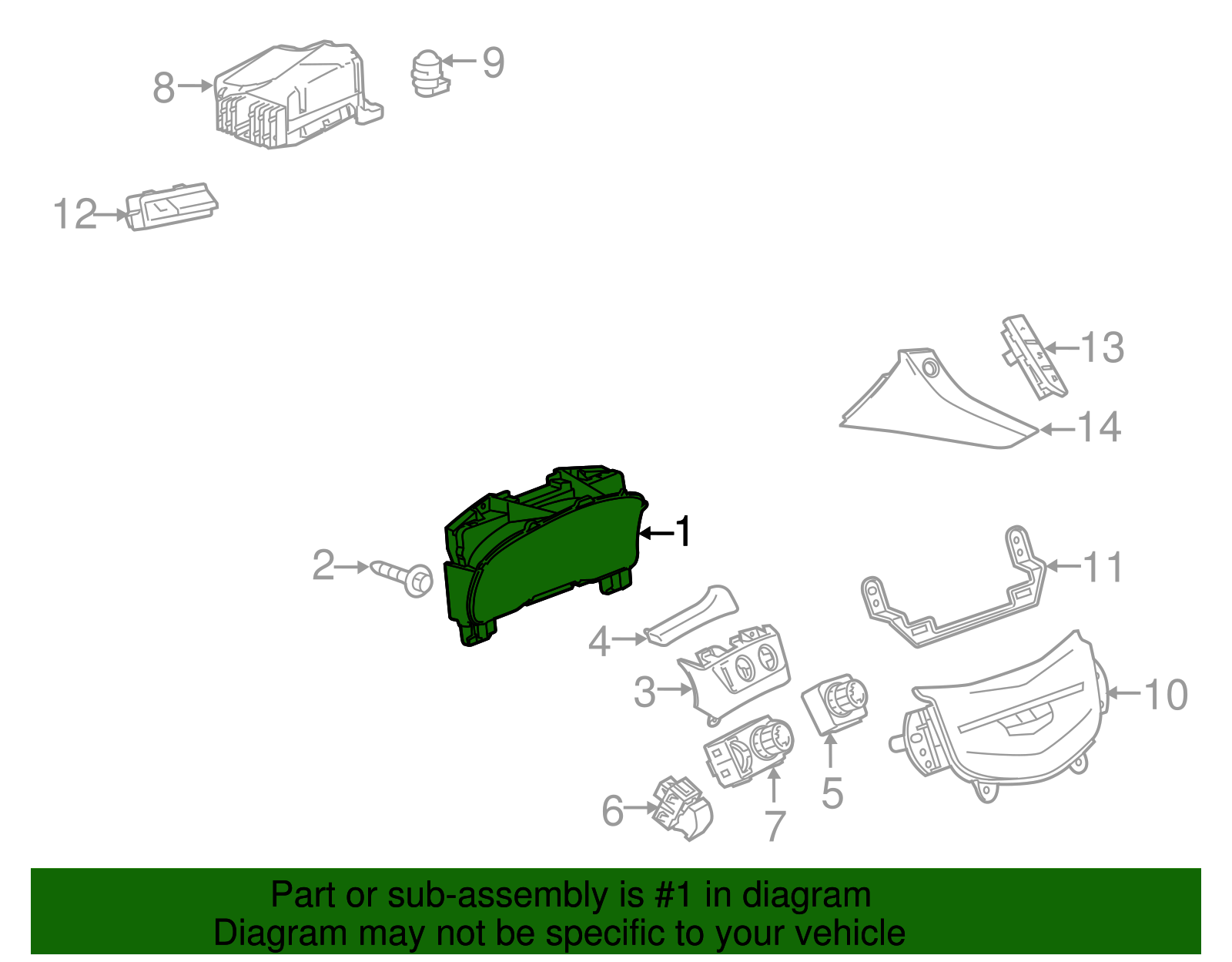 8
9
12
13
14
1
2
11
4
3
10
5
6
7

Part or sub-assembly is #1 in diagram
Diagram may not be specific to your vehicle