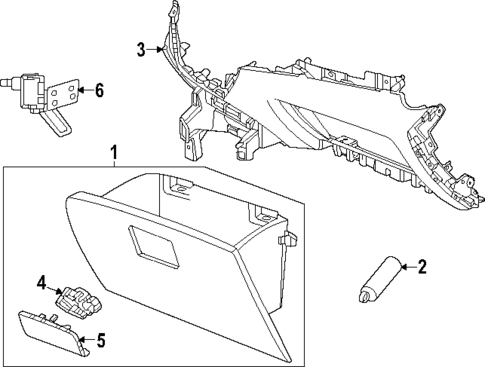 3
6
1
2
4
5