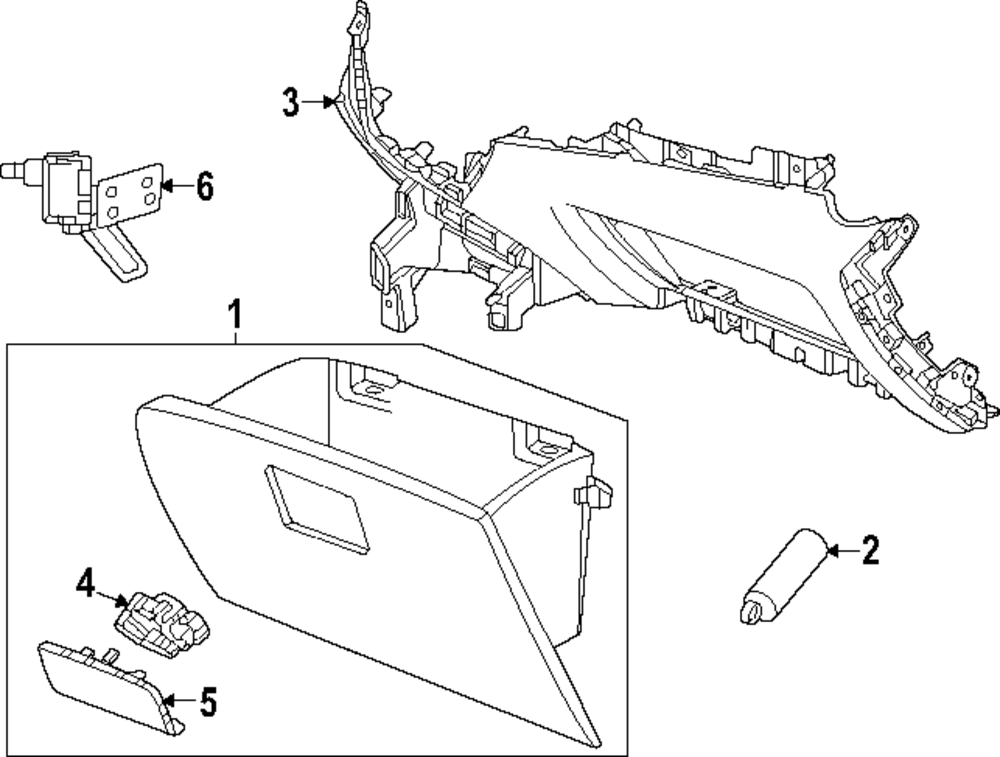 3
6
1
2
4
5