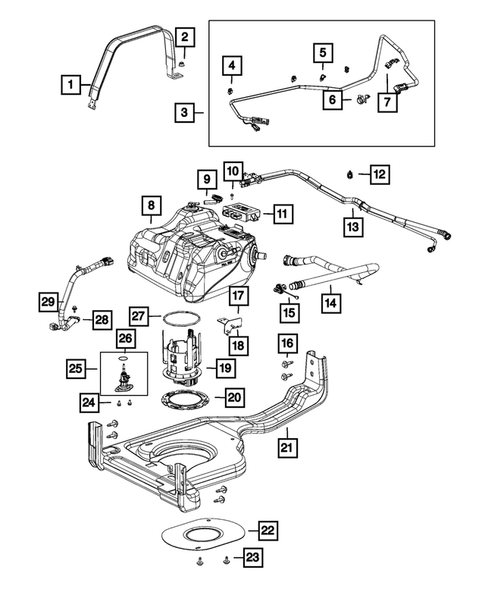 1
2
3
4
5
6
7
8
9
10
11
12
13
14
15
16
17
18
19
20
21
22
23
24
25
26
27
28
29