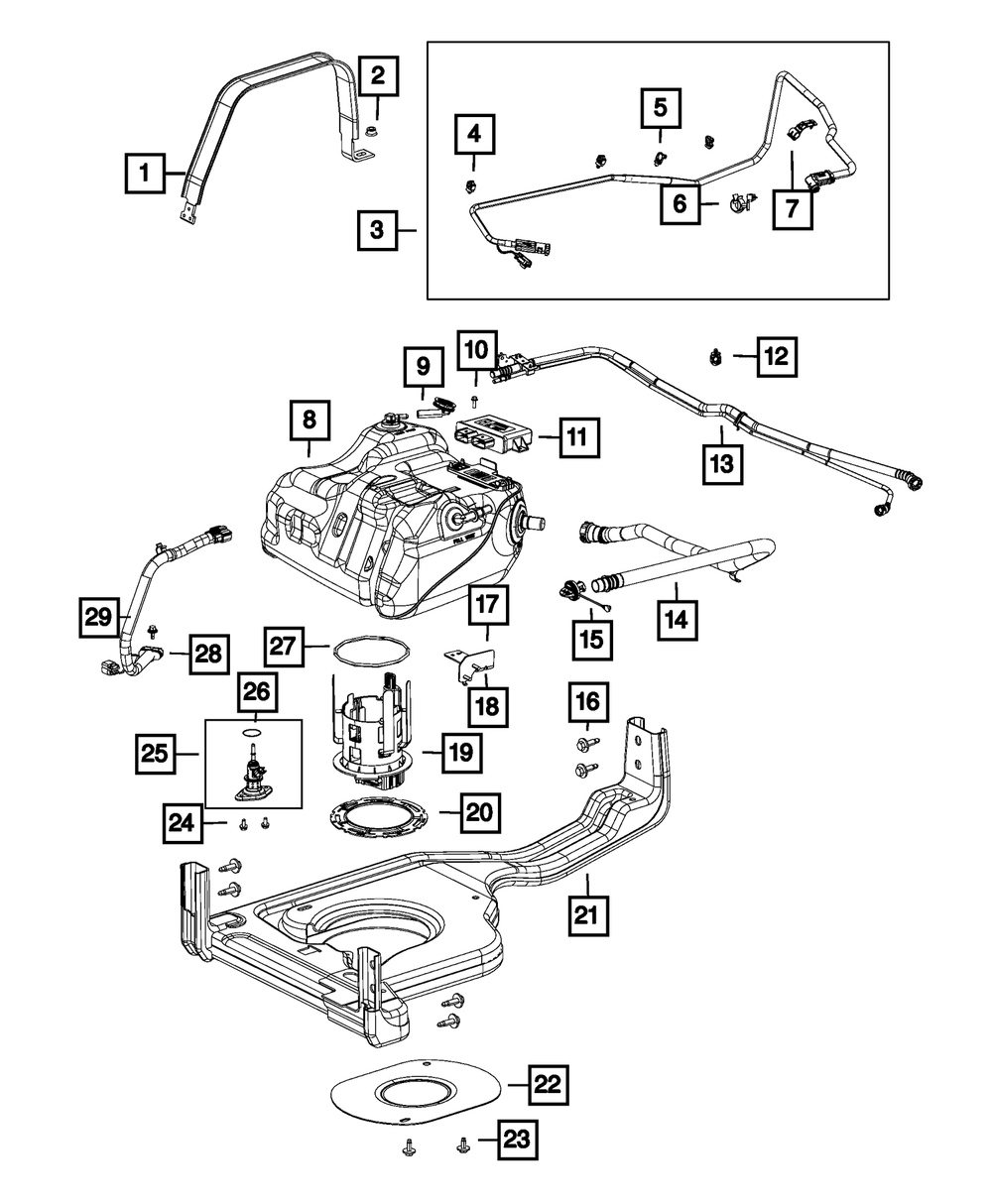 1
2
3
4
5
6
7
8
9
10
11
12
13
14
15
16
17
18
19
20
21
22
23
24
25
26
27
28
29