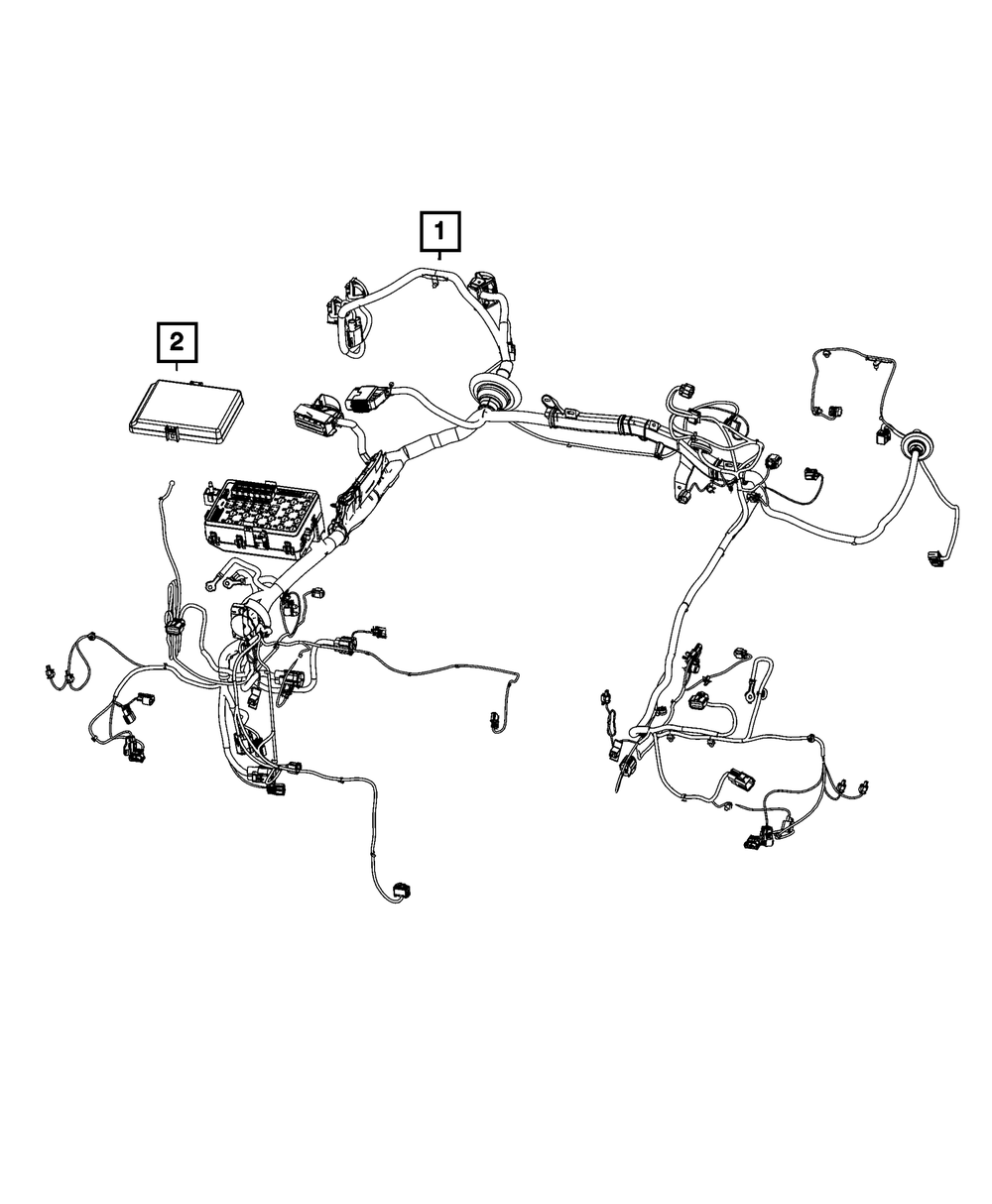 1

2