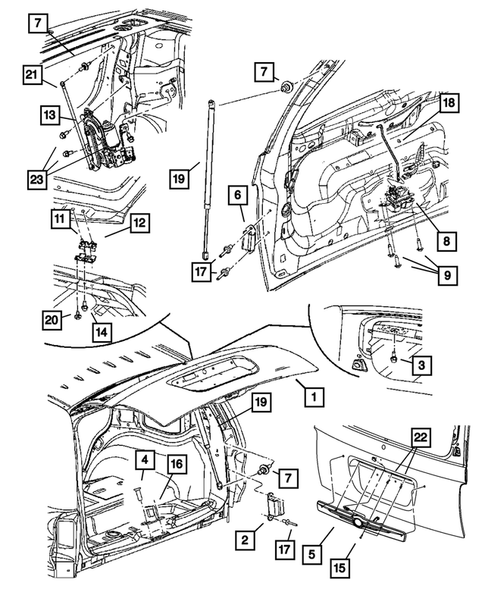 7
21
13
23
11
12
20
14
7
19
6
17
18
8
9
3
1
19
4
16
7
2
17
22
5
15