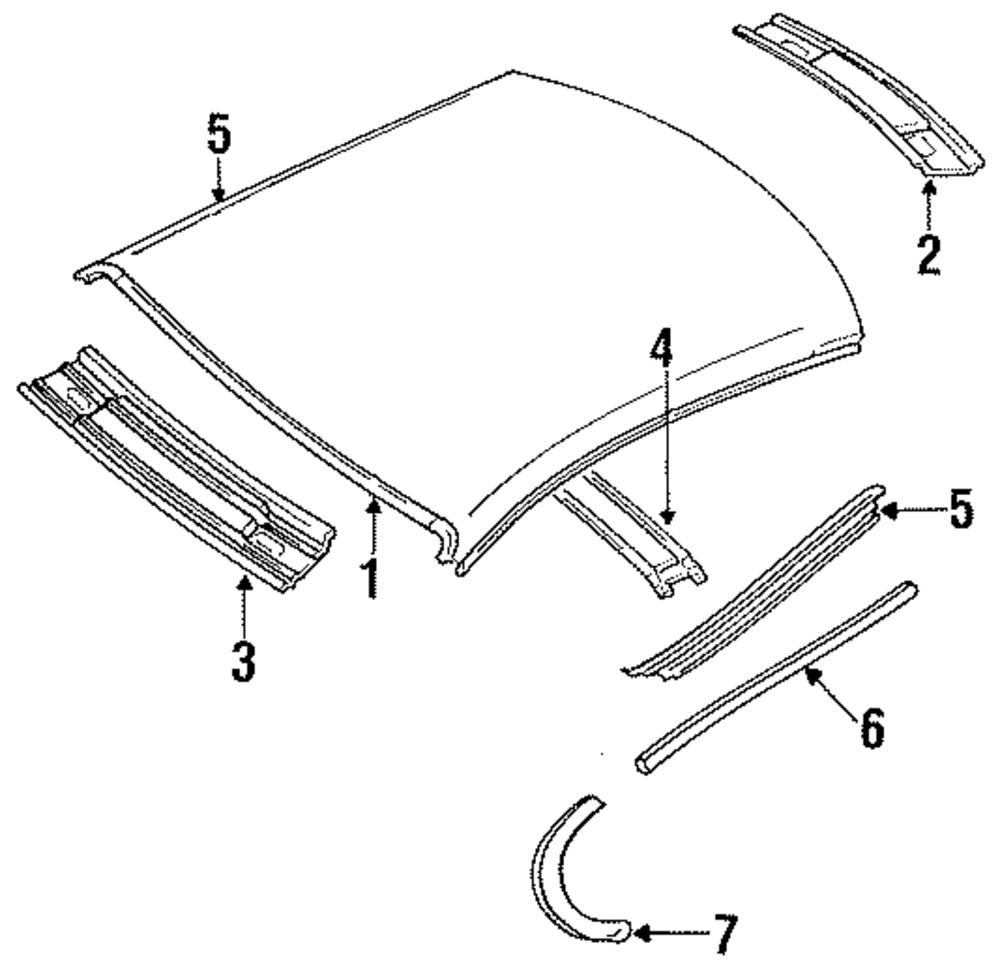 5
2
4
3
1
5
6
7