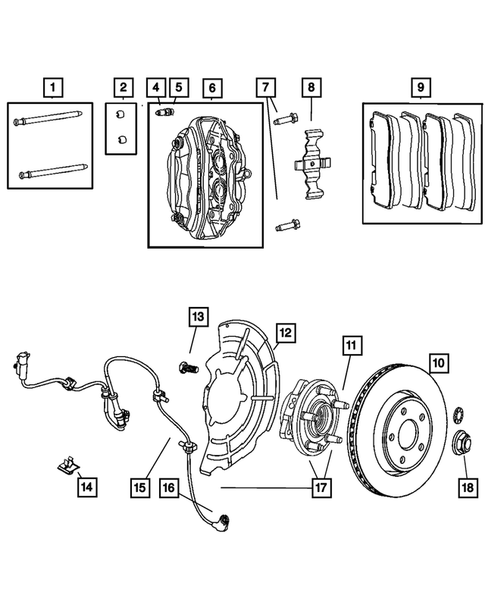 1
2
4
5
6
7
8
9
13
12
11
10
14
15
16
17
18