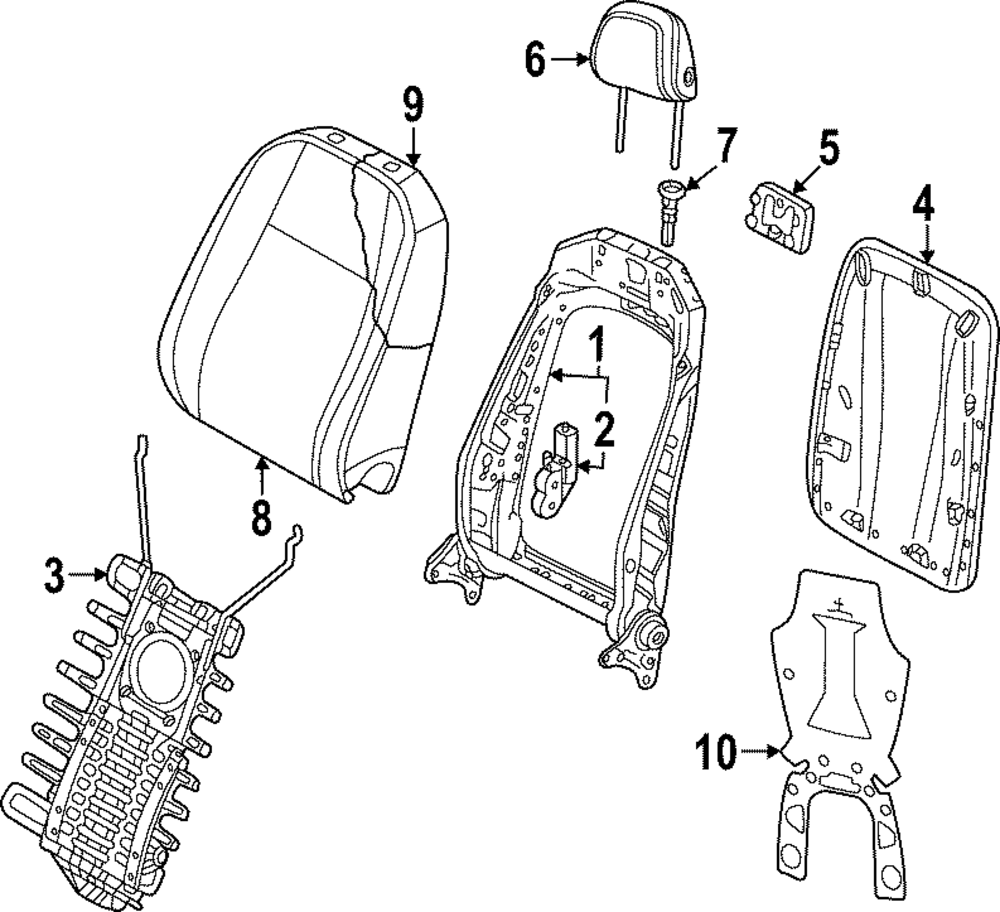 6
9
7
5
4
1
2
8
3
10